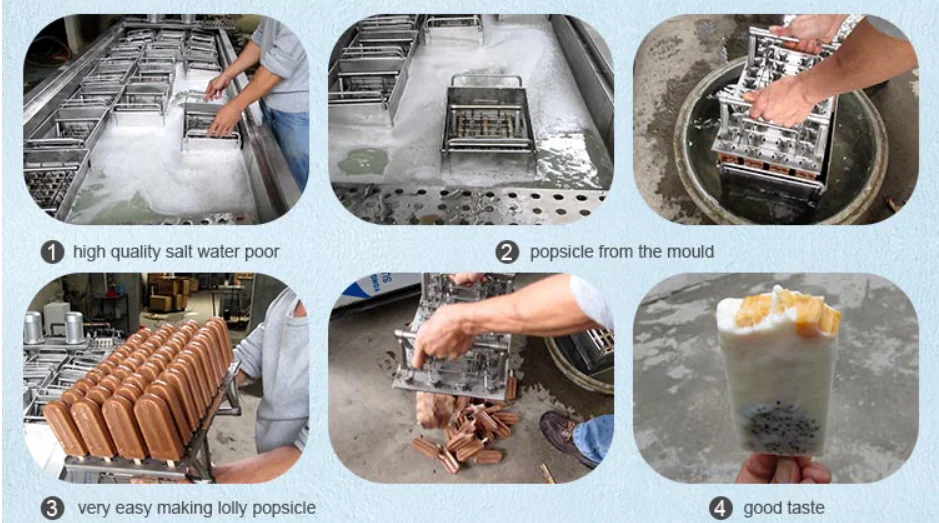 1 high quality salt water poor

2 popsicle from the mould

3 very easy making lolly popsicle

4 good taste