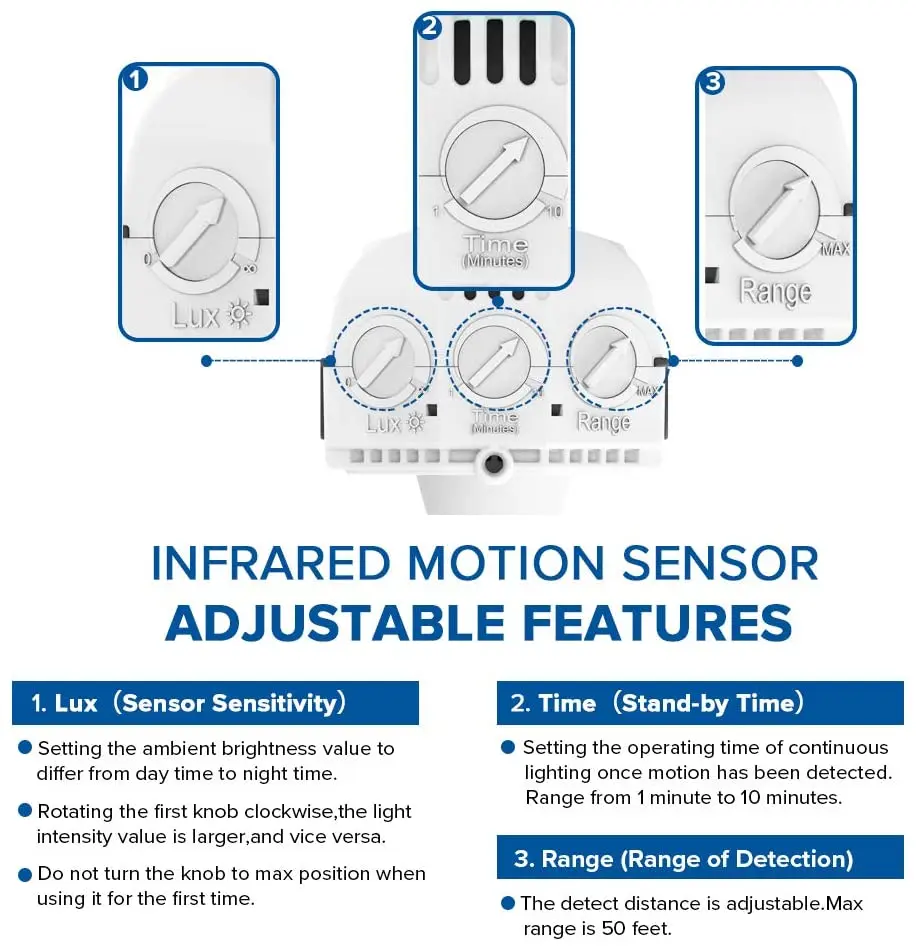 1

0

∞

Lux

2

1

10

Time
(Minutes)

3

MAX

Range

0

Lux

1

Time
(Minutes)

MAX

Range

INFRARED MOTION SENSOR
ADJUSTABLE FEATURES

1. Lux（Sensor Sensitivity）

● Setting the ambient brightness value to differ from day time to night time.

● Rotating the first knob clockwise,the light intensity value is larger,and vice versa.

● Do not turn the knob to max position when using it for the first time.

2. Time（Stand-by Time）

● Setting the operating time of continuous lighting once motion has been detected. Range from 1 minute to 10 minutes.

3. Range (Range of Detection)

● The detect distance is adjustable.Max range is 50 feet.