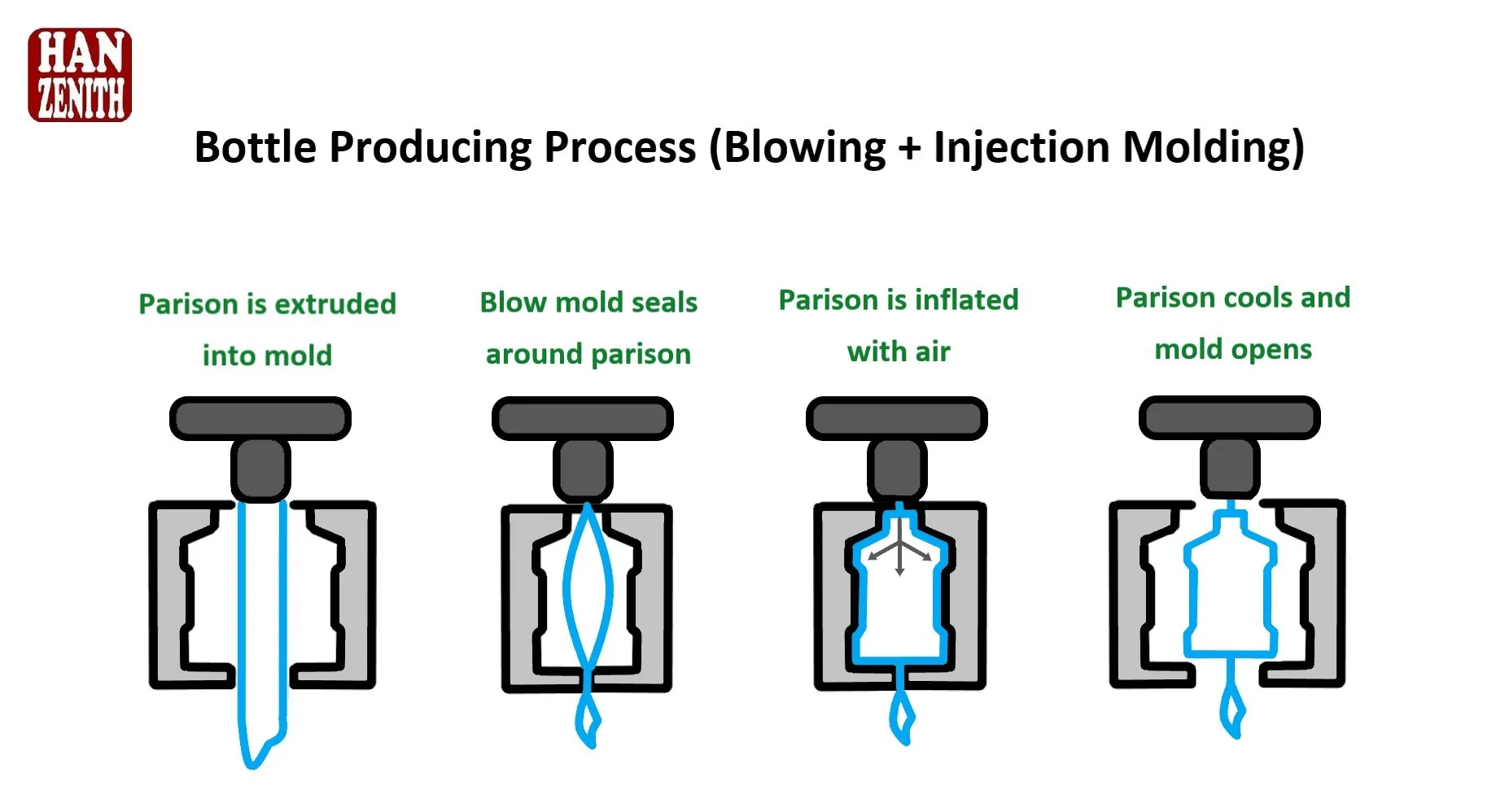 HAN
ZENITH

Bottle Producing Process (Blowing + Injection Molding)

Parison is extruded into mold

Blow mold seals around parison

Parison is inflated with air

Parison cools and mold opens