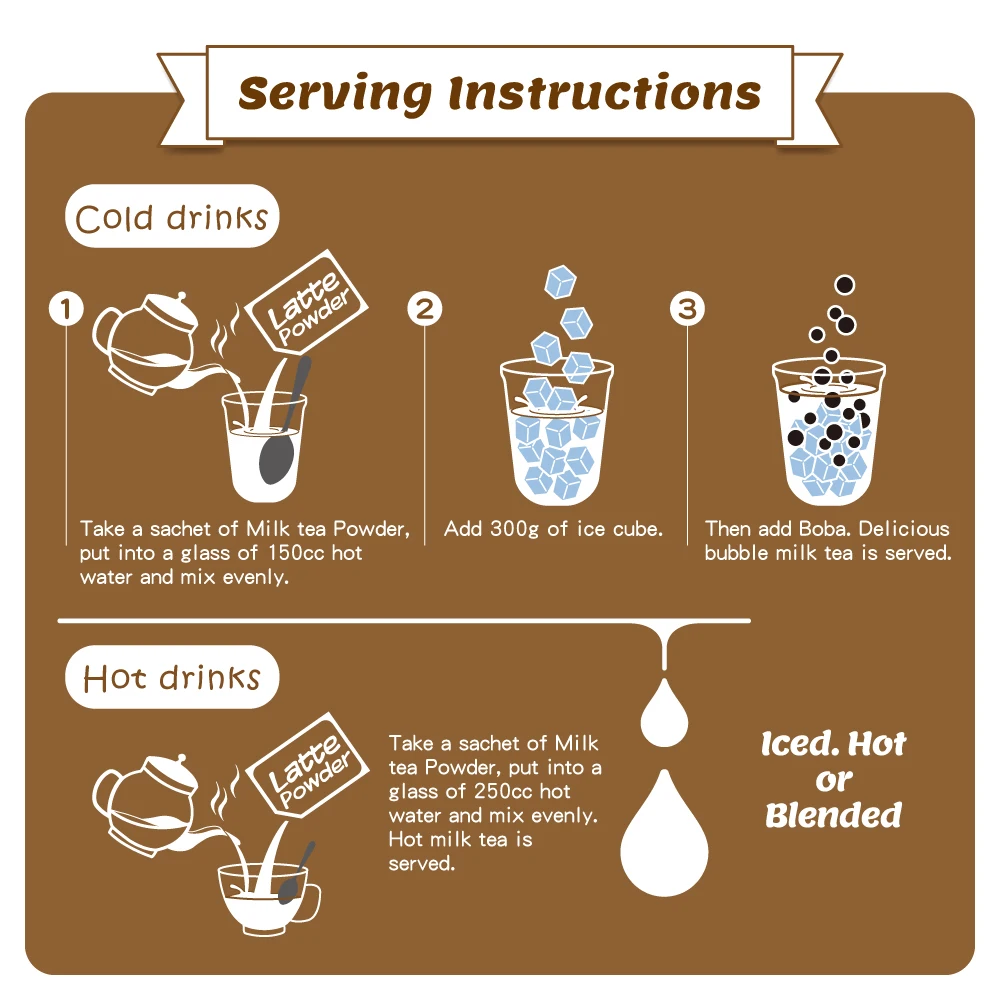 Serving Instructions

Cold drinks

1

Latte Powder

Take a sachet of Milk tea Powder, put into a glass of 150cc hot water and mix evenly.

2

Add 300g of ice cube.

3

Then add Boba. Delicious bubble milk tea is served.

Hot drinks

Latte Powder

Take a sachet of Milk tea Powder, put into a glass of 250cc hot water and mix evenly. Hot milk tea is served.

Iced. Hot or Blended