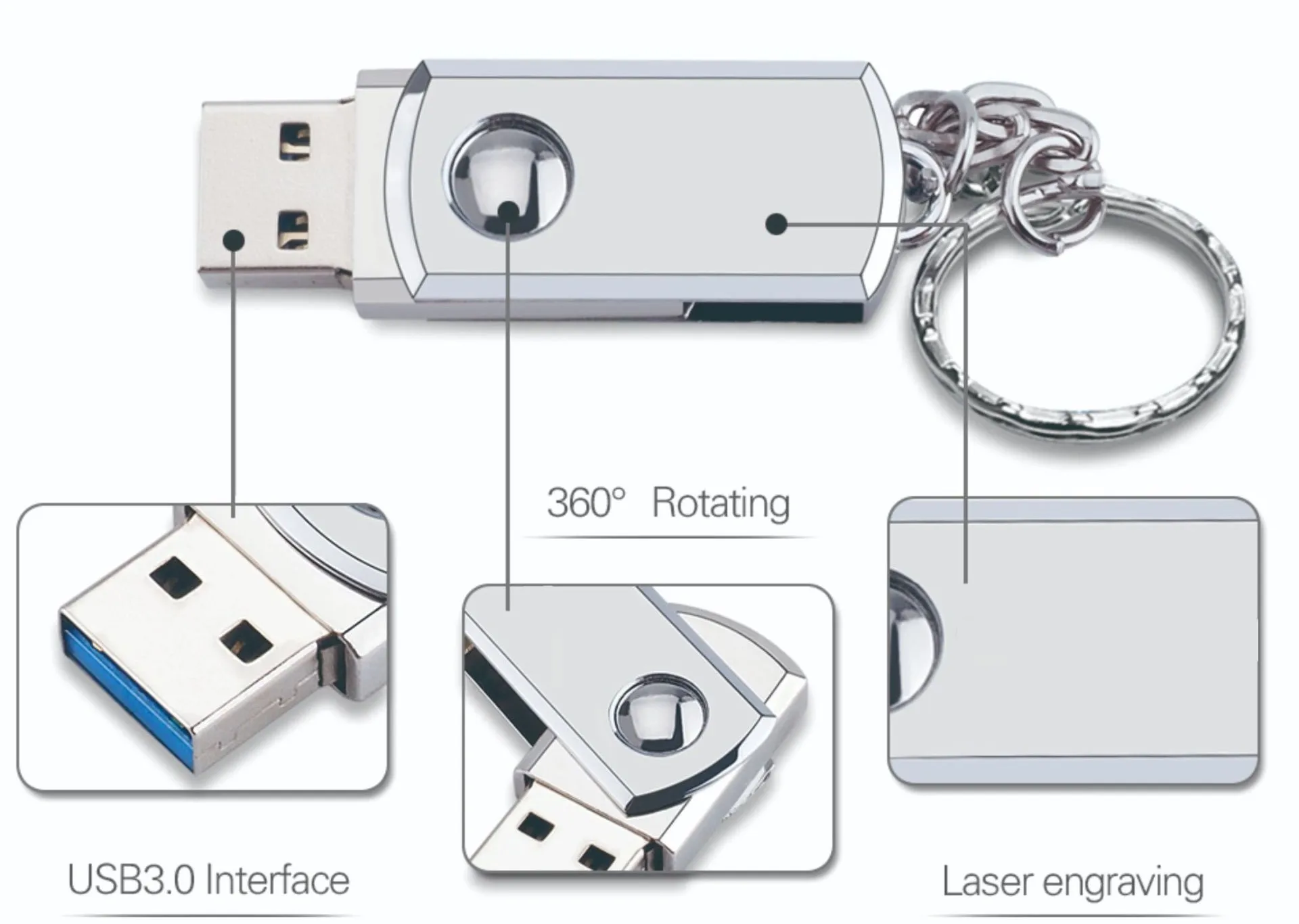 360° Rotating

USB3.0 Interface

Laser engraving