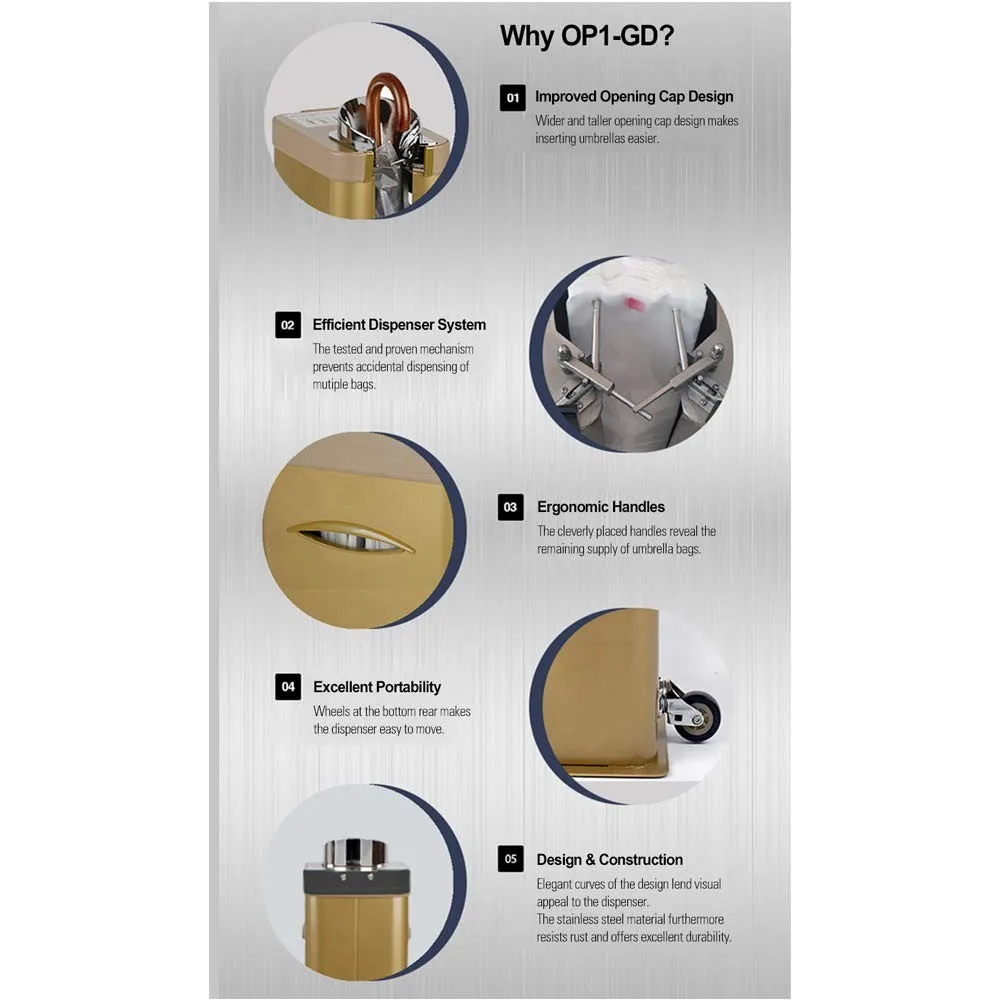 Why OP1-GD?

01 Improved Opening Cap Design
Wider and taller opening cap design makes inserting umbrellas easier.

02 Efficient Dispenser System
The tested and proven mechanism prevents accidental dispensing of mutiple bags.

03 Ergonomic Handles
The cleverly placed handles reveal the remaining supply of umbrella bags.

04 Excellent Portability
Wheels at the bottom rear makes the dispenser easy to move.

05 Design & Construction
Elegant curves of the design lend visual appeal to the dispenser.
The stainless steel material furthermore resists rust and offers excellent durability.