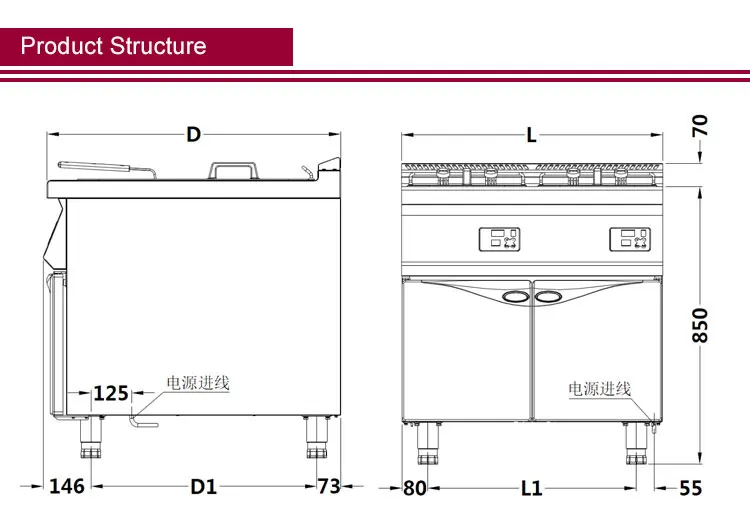 Product Structure

D

125

电源进线

146

D1

73

L

70

850

电源进线

80

L1

55