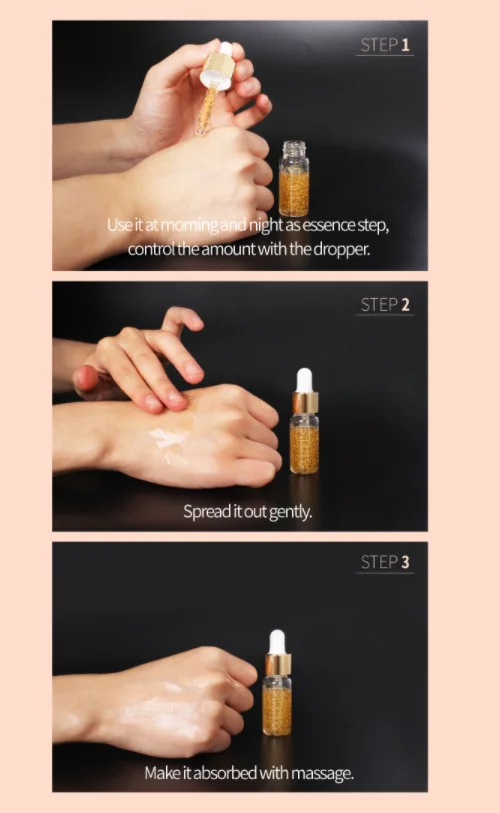 STEP 1

Use it at morning and night as essence step, control the amount with the dropper.

STEP 2

Spread it out gently.

STEP 3

Make it absorbed with massage.