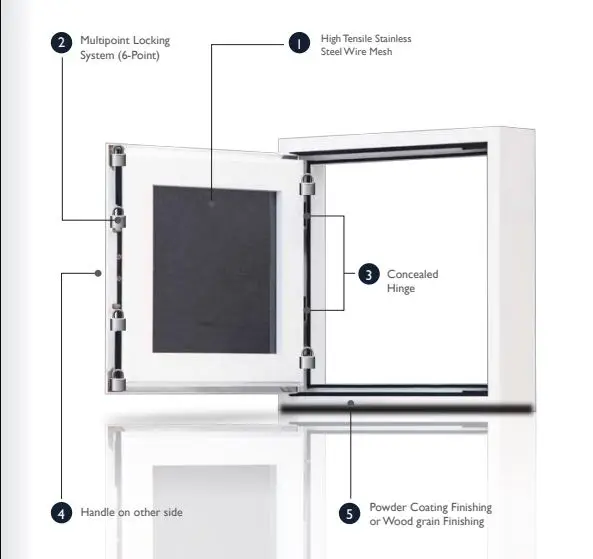 2 Multipoint Locking System (6-Point)

1 High Tensile Stainless Steel Wire Mesh

3 Concealed Hinge

4 Handle on other side

5 Powder Coating Finishing or Wood grain Finishing