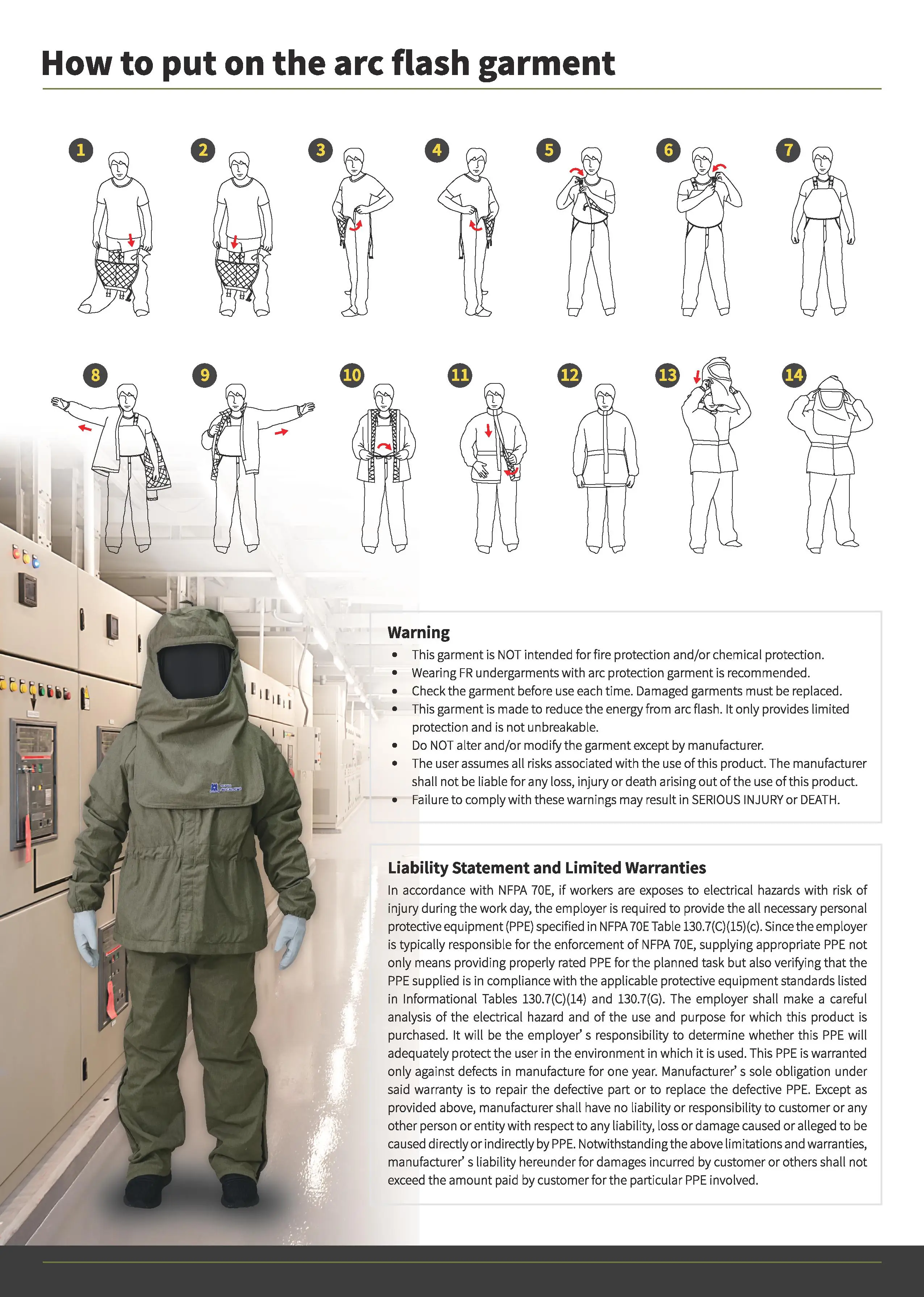 How to put on the arc flash garment

1 2 3 4 5 6 7

8 9 10 11 12 13 14

Warning
• This garment is NOT intended for fire protection and/or chemical protection.
• Wearing FR undergarments with arc protection garment is recommended.
• Check the garment before use each time. Damaged garments must be replaced.
• This garment is made to reduce the energy from arc flash. It only provides limited protection and is not unbreakable.
• Do NOT alter and/or modify the garment except by manufacturer.
• The user assumes all risks associated with the use of this product. The manufacturer shall not be liable for any loss, injury or death arising out of the use of this product.
• Failure to comply with these warnings may result in SERIOUS INJURY or DEATH.

Liability Statement and Limited Warranties
In accordance with NFPA 70E, if workers are exposes to electrical hazards with risk of injury during the work day, the employer is required to provide the all necessary personal protective equipment (PPE) specified in NFPA 70E Table 130.7(C)(15)(c). Since the employer is typically responsible for the enforcement of NFPA 70E, supplying appropriate PPE not only means providing properly rated PPE for the planned task but also verifying that the PPE supplied is in compliance with the applicable protective equipment standards listed in Informational Tables 130.7(C)(14) and 130.7(G). The employer shall make a careful analysis of the electrical hazard and of the use and purpose for which this product is purchased. It will be the employer' s responsibility to determine whether this PPE will adequately protect the user in the environment in which it is used. This PPE is warranted only against defects in manufacture for one year. Manufacturer' s sole obligation under said warranty is to repair the defective part or to replace the defective PPE. Except as provided above, manufacturer shall have no liability or responsibility to customer or any other person or entity with respect to any liability, loss or damage caused or alleged to be caused directly or indirectly by PPE. Notwithstanding the above limitations and warranties, manufacturer' s liability hereunder for damages incurred by customer or others shall not exceed the amount paid by customer for the particular PPE involved.