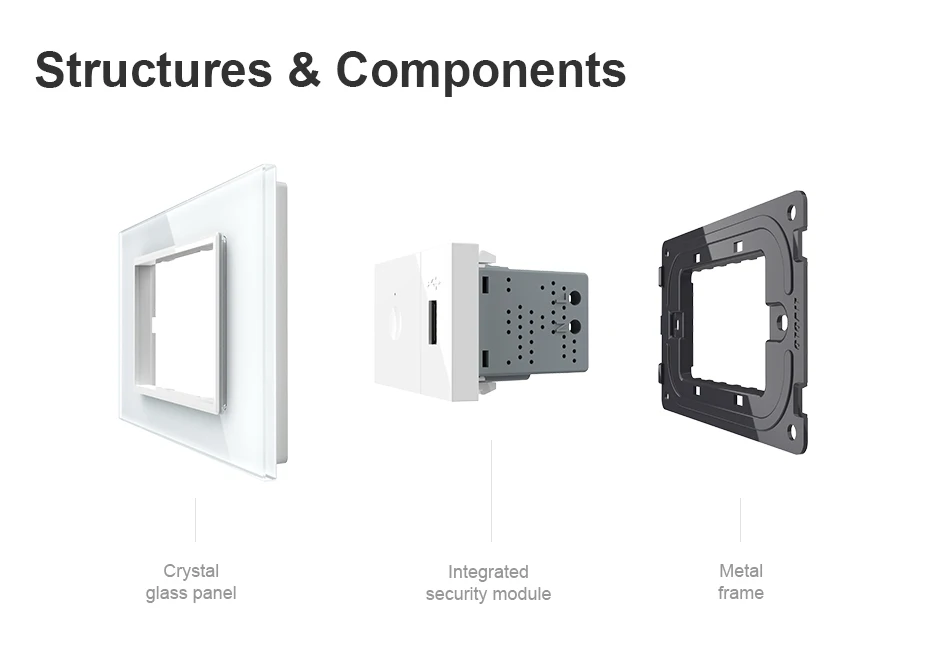 Structures & Components

Crystal glass panel

Integrated security module

Metal frame