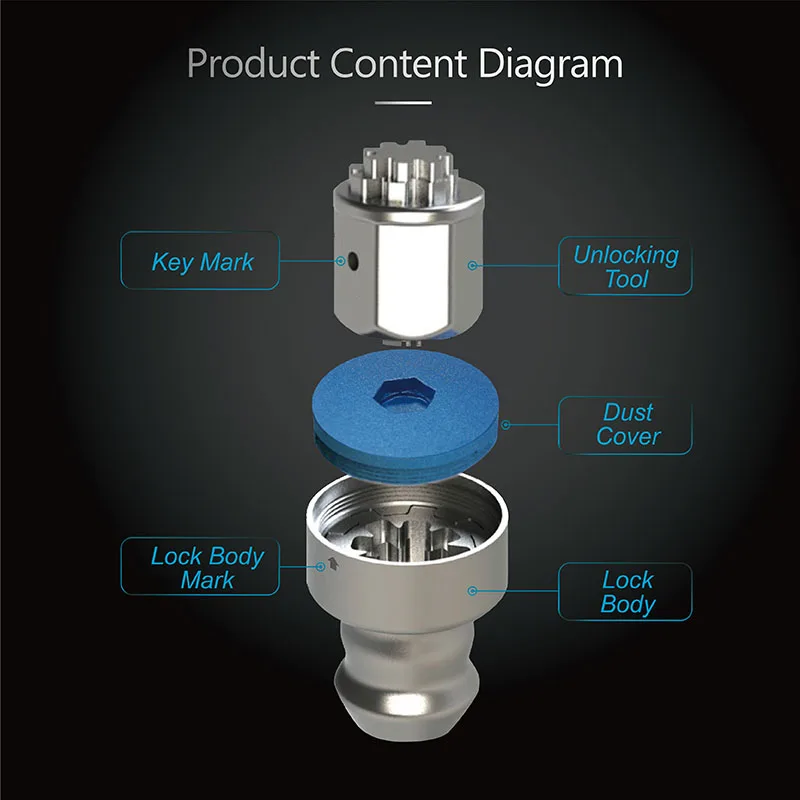 Product Content Diagram

Key Mark

Unlocking Tool

Dust Cover

Lock Body Mark

Lock Body