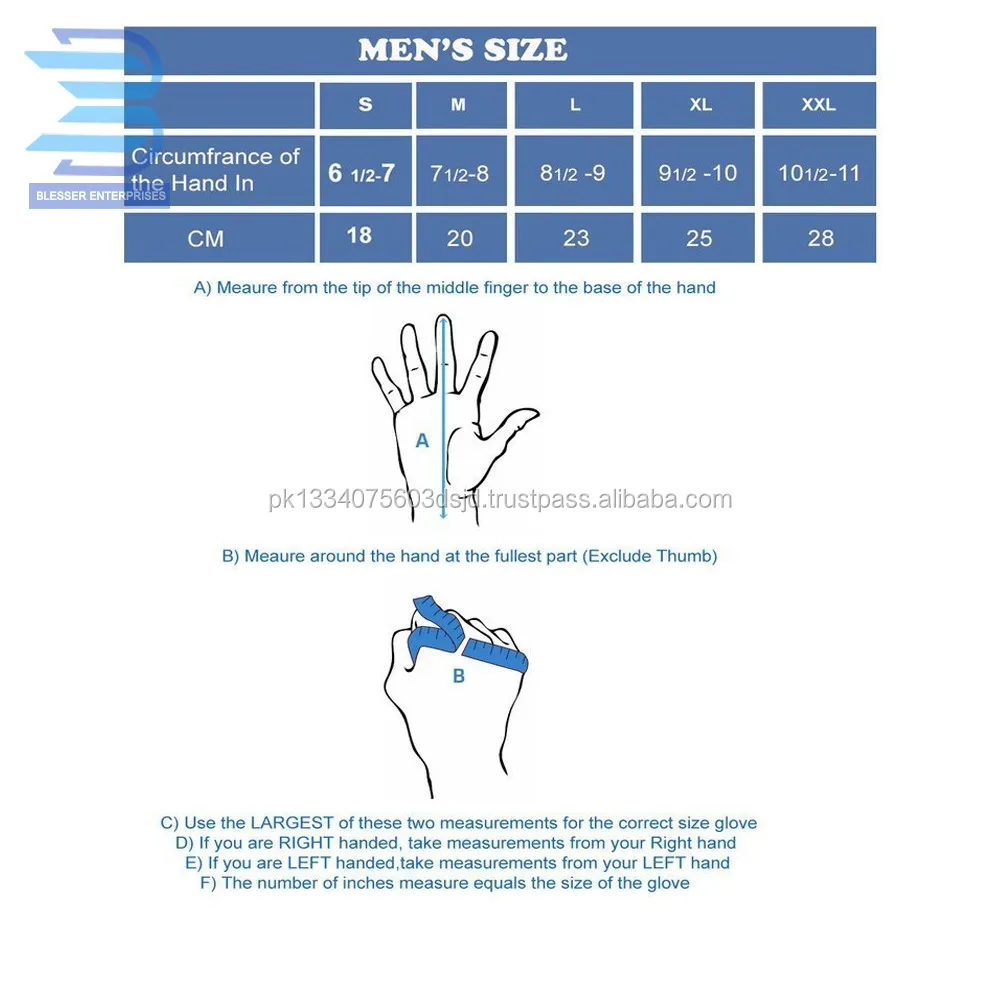 BLESSER ENTERPRISES

MEN'S SIZE

| | S | M | L | XL | XXL |
|---|---|---|---|---|---|
| Circumfrance of the Hand In | 6 1/2-7 | 71/2-8 | 81/2 -9 | 91/2 -10 | 101/2-11 |
| CM | 18 | 20 | 23 | 25 | 28 |

A) Meaure from the tip of the middle finger to the base of the hand

A

pk1334075603dsjd.trustpass.alibaba.com

B) Meaure around the hand at the fullest part (Exclude Thumb)

B

C) Use the LARGEST of these two measurements for the correct size glove
D) If you are RIGHT handed, take measurements from your Right hand
E) If you are LEFT handed,take measurements from your LEFT hand
F) The number of inches measure equals the size of the glove