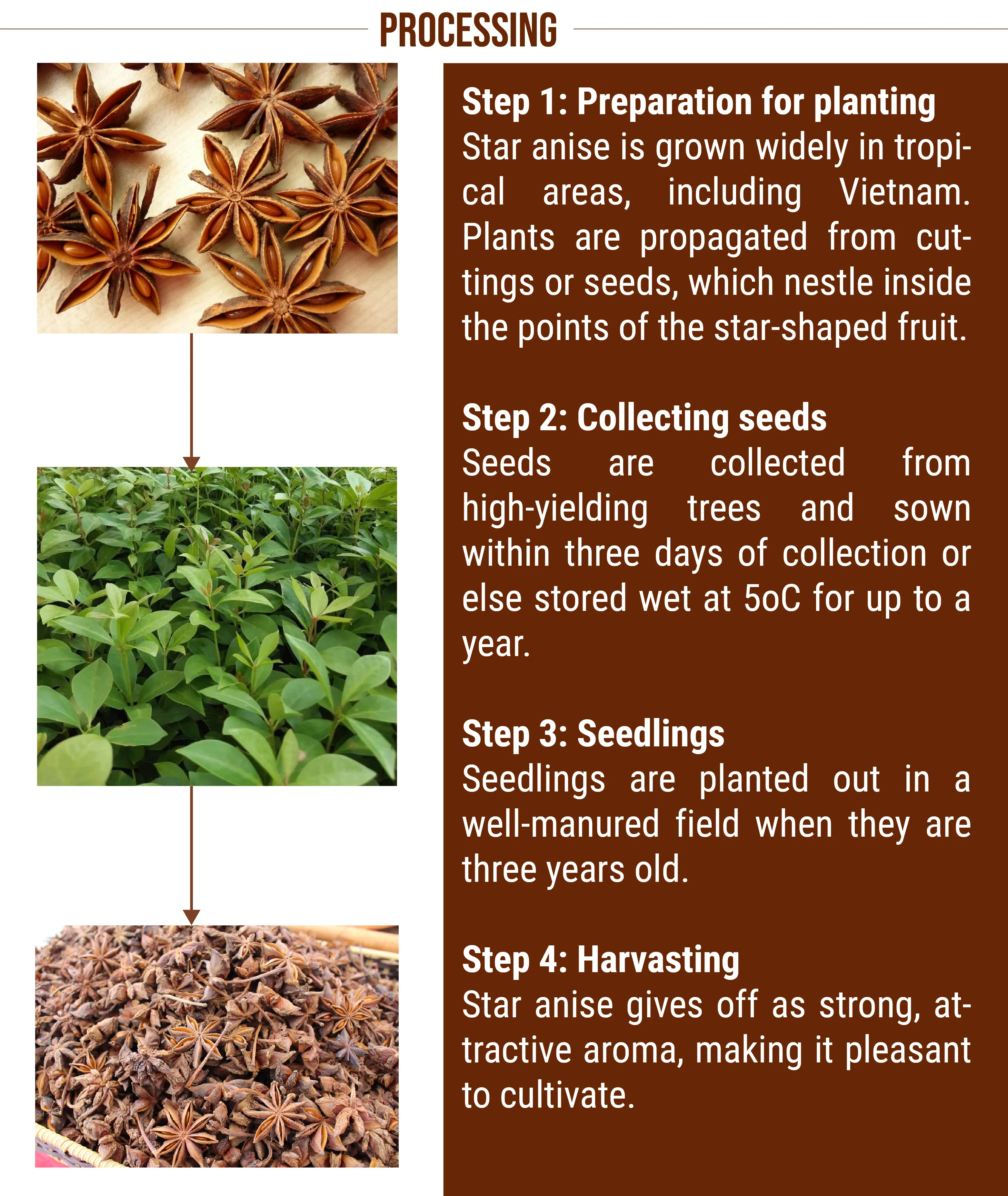 PROCESSING

Step 1: Preparation for planting
Star anise is grown widely in tropical areas, including Vietnam. Plants are propagated from cuttings or seeds, which nestle inside the points of the star-shaped fruit.

Step 2: Collecting seeds
Seeds are collected from high-yielding trees and sown within three days of collection or else stored wet at 5oC for up to a year.

Step 3: Seedlings
Seedlings are planted out in a well-manured field when they are three years old.

Step 4: Harvasting
Star anise gives off as strong, attractive aroma, making it pleasant to cultivate.