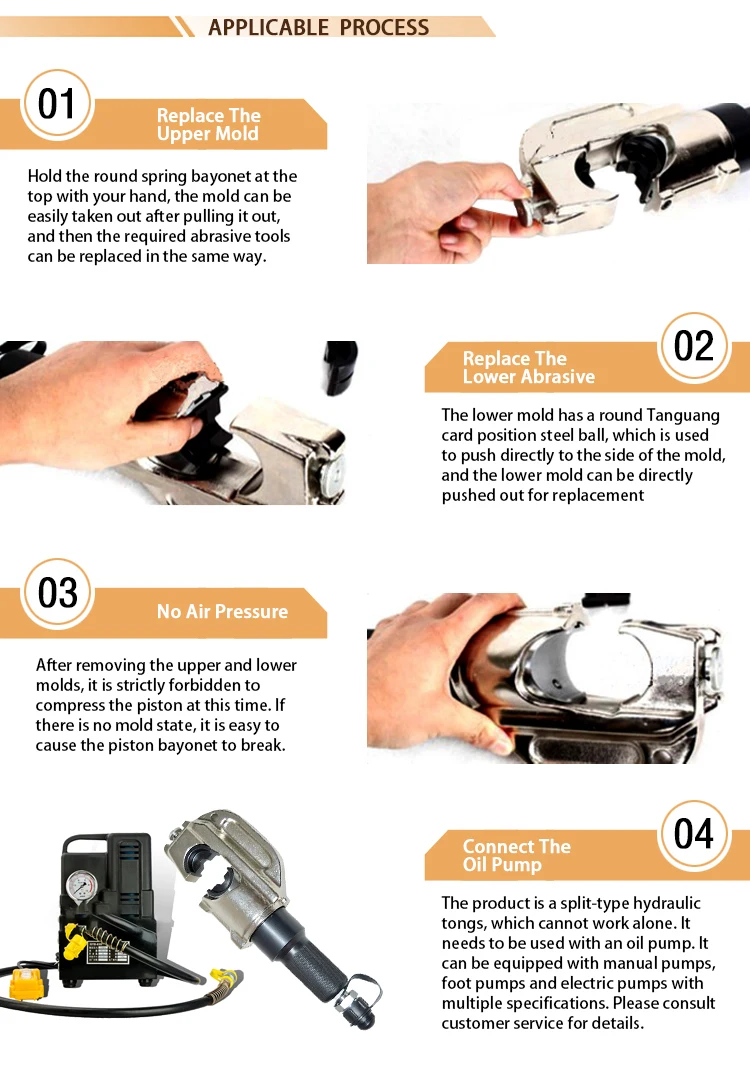 APPLICABLE PROCESS

01

Replace The Upper Mold

Hold the round spring bayonet at the top with your hand, the mold can be easily taken out after pulling it out, and then the required abrasive tools can be replaced in the same way.

02

Replace The Lower Abrasive

The lower mold has a round Tanguang card position steel ball, which is used to push directly to the side of the mold, and the lower mold can be directly pushed out for replacement

03

No Air Pressure

After removing the upper and lower molds, it is strictly forbidden to compress the piston at this time. If there is no mold state, it is easy to cause the piston bayonet to break.

04

Connect The Oil Pump

The product is a split-type hydraulic tongs, which cannot work alone. It needs to be used with an oil pump. It can be equipped with manual pumps, foot pumps and electric pumps with multiple specifications. Please consult customer service for details.