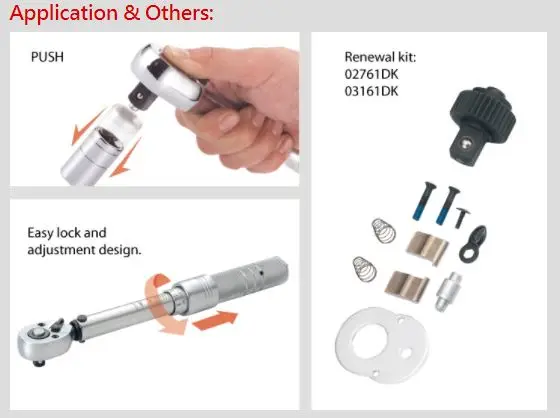 Application & Others:

PUSH

Easy lock and adjustment design.

Renewal kit:
02761DK
03161DK