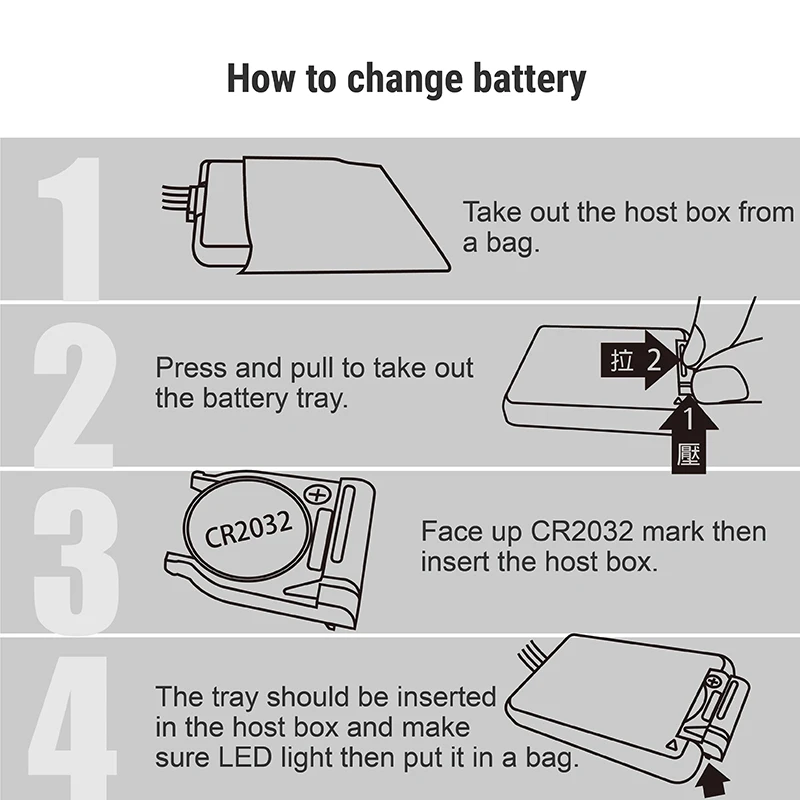 How to change battery

1

Take out the host box from a bag.

2

Press and pull to take out the battery tray.

拉 2

1

壓

3

CR2032

Face up CR2032 mark then insert the host box.

4

The tray should be inserted in the host box and make sure LED light then put it in a bag.