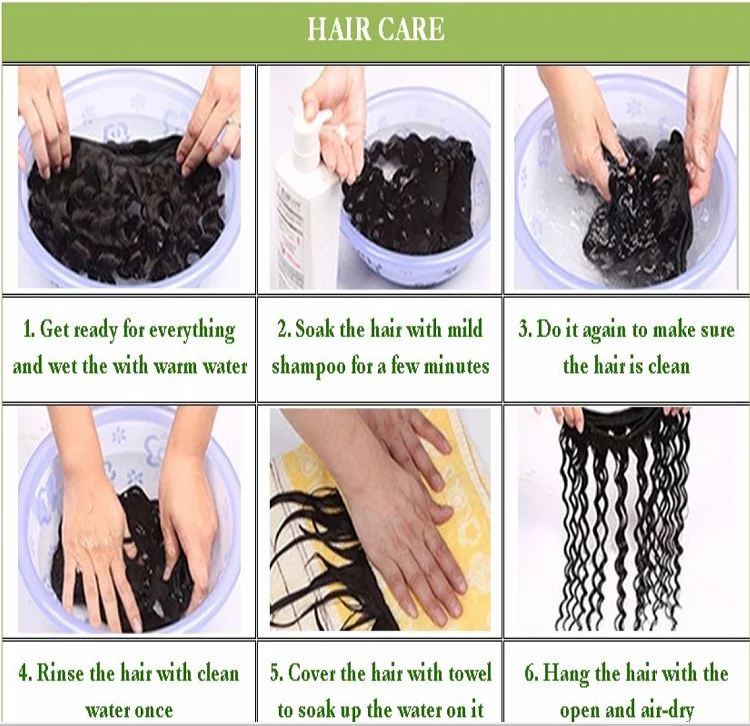 HAIR CARE

1. Get ready for everything and wet the with warm water

2. Soak the hair with mild shampoo for a few minutes

3. Do it again to make sure the hair is clean

4. Rinse the hair with clean water once

5. Cover the hair with towel to soak up the water on it

6. Hang the hair with the open and air-dry