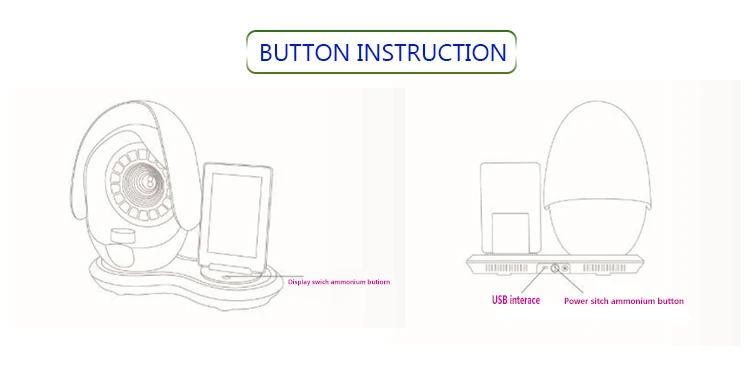 BUTTON INSTRUCTION

Display swich ammonium butiorn

USB interace

Power sitch ammonium button