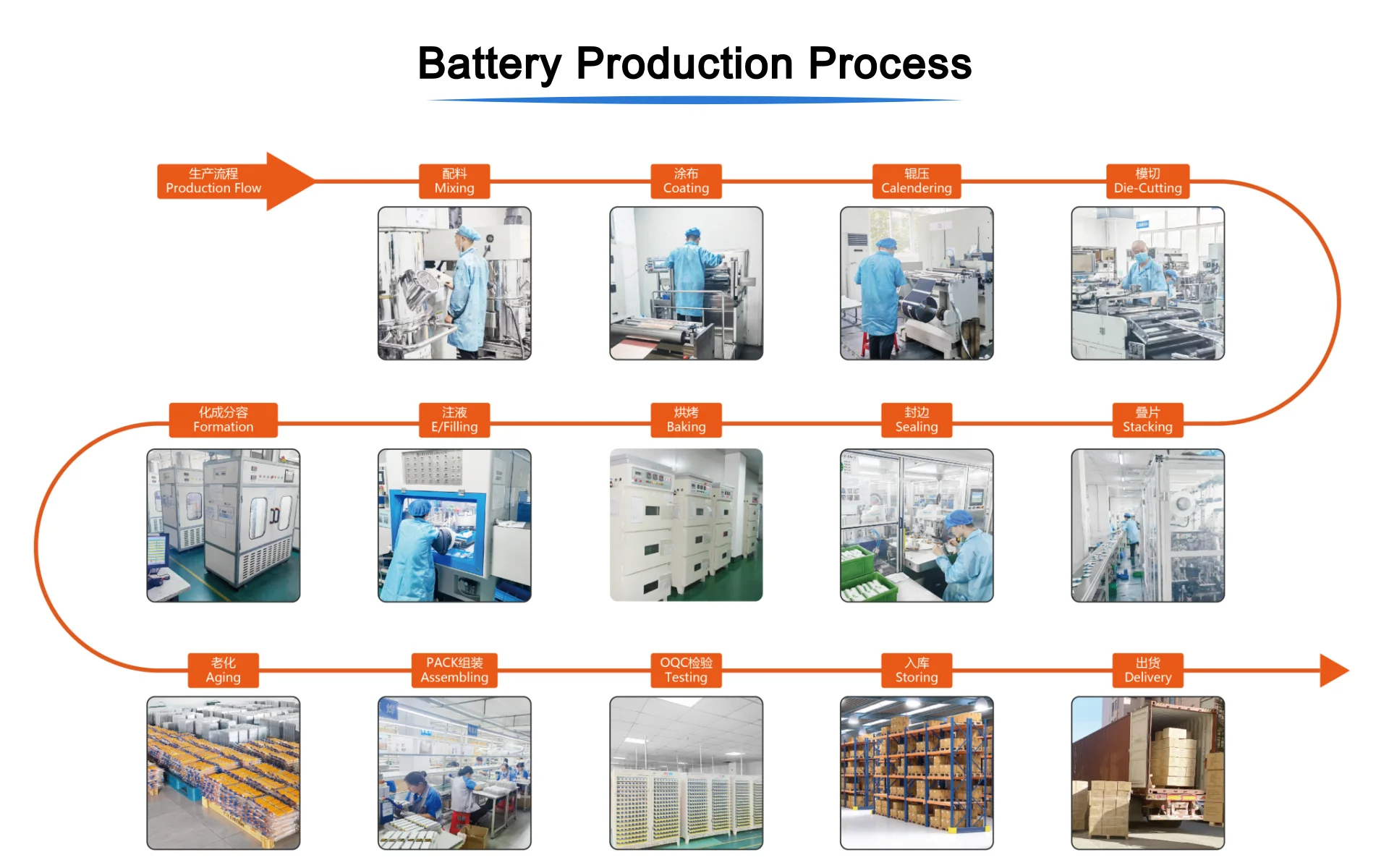 Battery Production Process

生产流程
Production Flow

配料
Mixing

涂布
Coating

辊压
Calendering

模切
Die-Cutting

叠片
Stacking

封边
Sealing

烘烤
Baking

注液
E/Filling

化成分容
Formation

老化
Aging

PACK组装
Assembling

OQC检验
Testing

入库
Storing

出货
Delivery