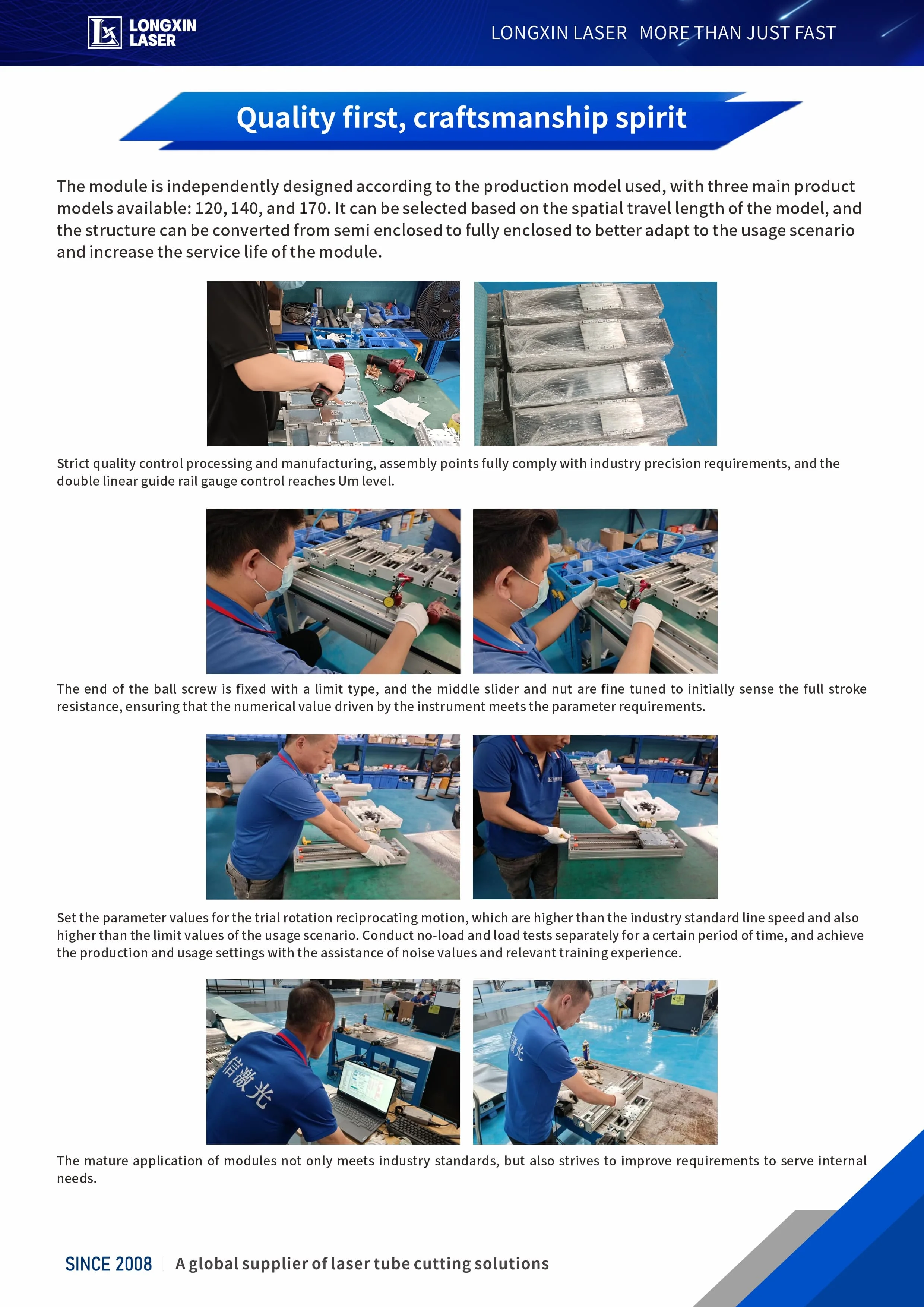 LONGXIN LASER

LONGXIN LASER MORE THAN JUST FAST

Quality first, craftsmanship spirit

The module is independently designed according to the production model used, with three main product models available: 120, 140, and 170. It can be selected based on the spatial travel length of the model, and the structure can be converted from semi enclosed to fully enclosed to better adapt to the usage scenario and increase the service life of the module.

Strict quality control processing and manufacturing, assembly points fully comply with industry precision requirements, and the double linear guide rail gauge control reaches Um level.

The end of the ball screw is fixed with a limit type, and the middle slider and nut are fine tuned to initially sense the full stroke resistance, ensuring that the numerical value driven by the instrument meets the parameter requirements.

Set the parameter values for the trial rotation reciprocating motion, which are higher than the industry standard line speed and also higher than the limit values of the usage scenario. Conduct no-load and load tests separately for a certain period of time, and achieve the production and usage settings with the assistance of noise values and relevant training experience.

信激光

激光

The mature application of modules not only meets industry standards, but also strives to improve requirements to serve internal needs.

SINCE 2008 | A global supplier of laser tube cutting solutions