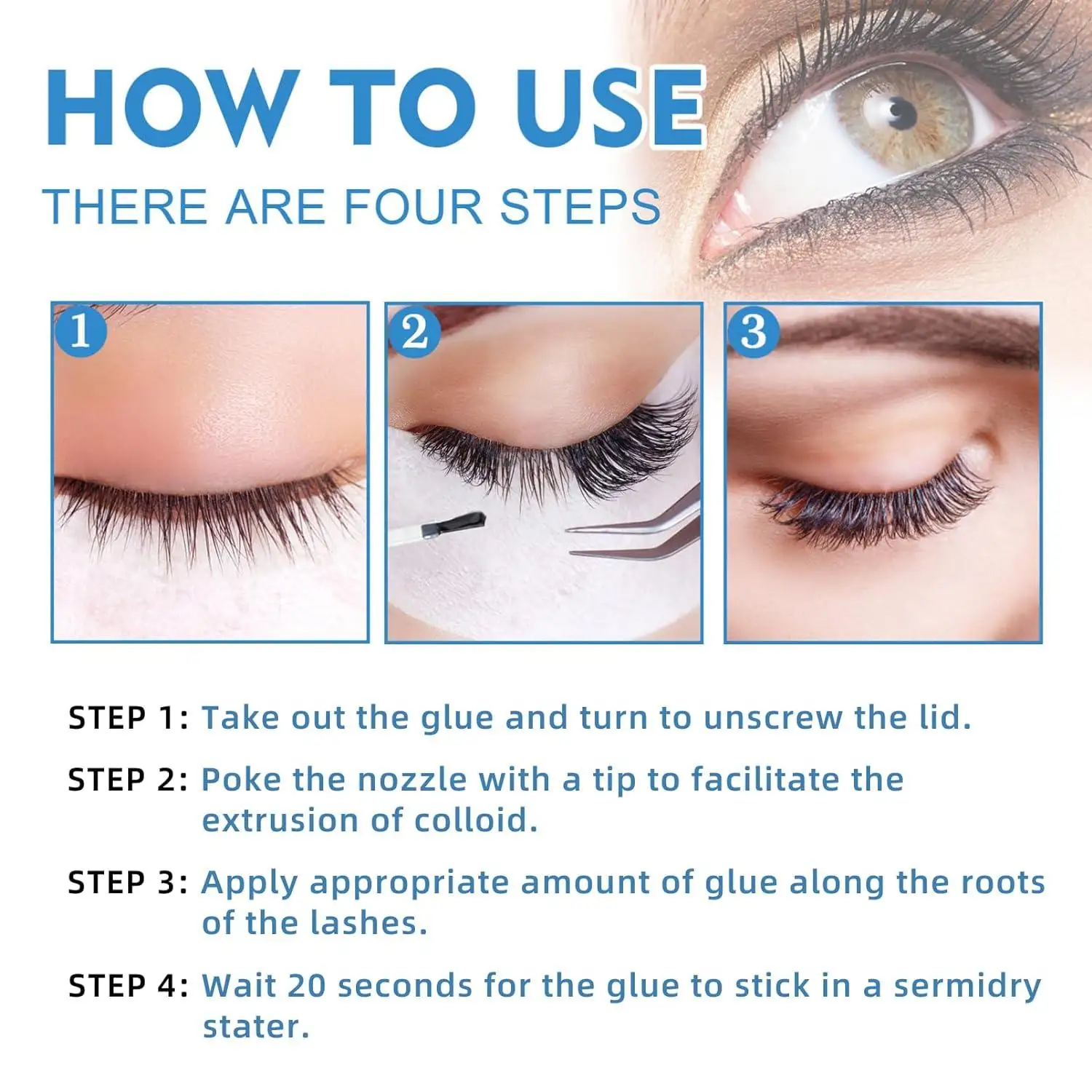 HOW TO USE

THERE ARE FOUR STEPS

1

2

3

STEP 1: Take out the glue and turn to unscrew the lid.

STEP 2: Poke the nozzle with a tip to facilitate the extrusion of colloid.

STEP 3: Apply appropriate amount of glue along the roots of the lashes.

STEP 4: Wait 20 seconds for the glue to stick in a sermidry stater.