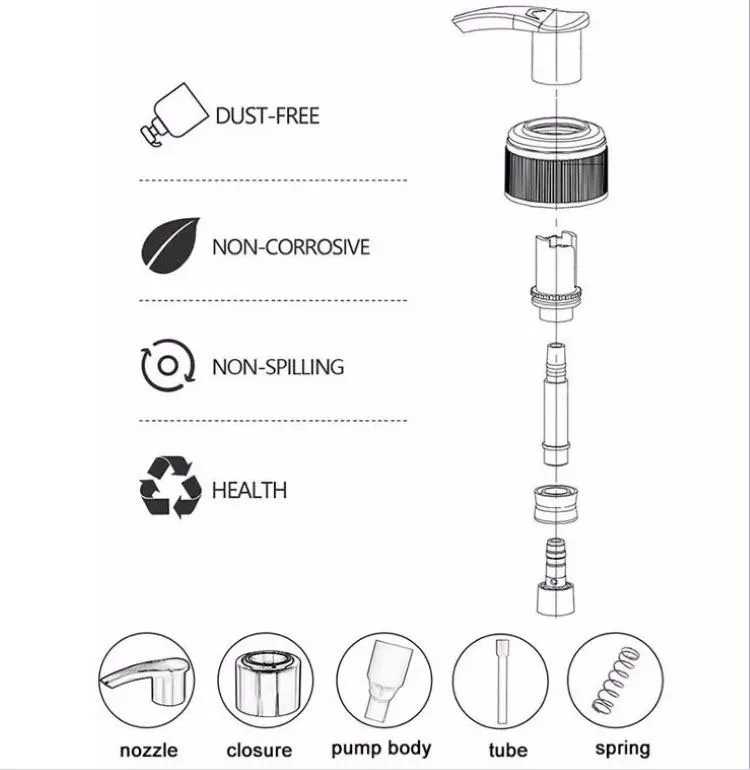 DUST-FREE

NON-CORROSIVE

NON-SPILLING

HEALTH

nozzle

closure

pump body

tube

spring