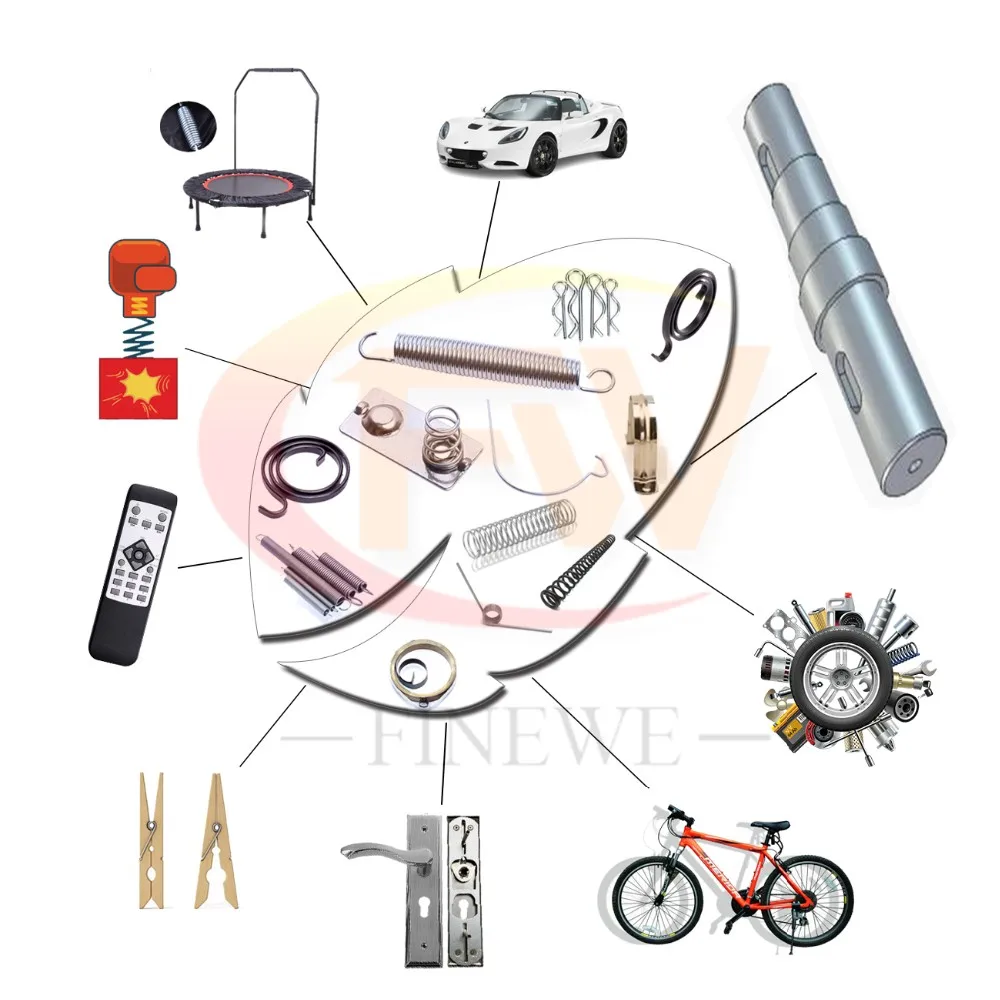 FW

FINEWE