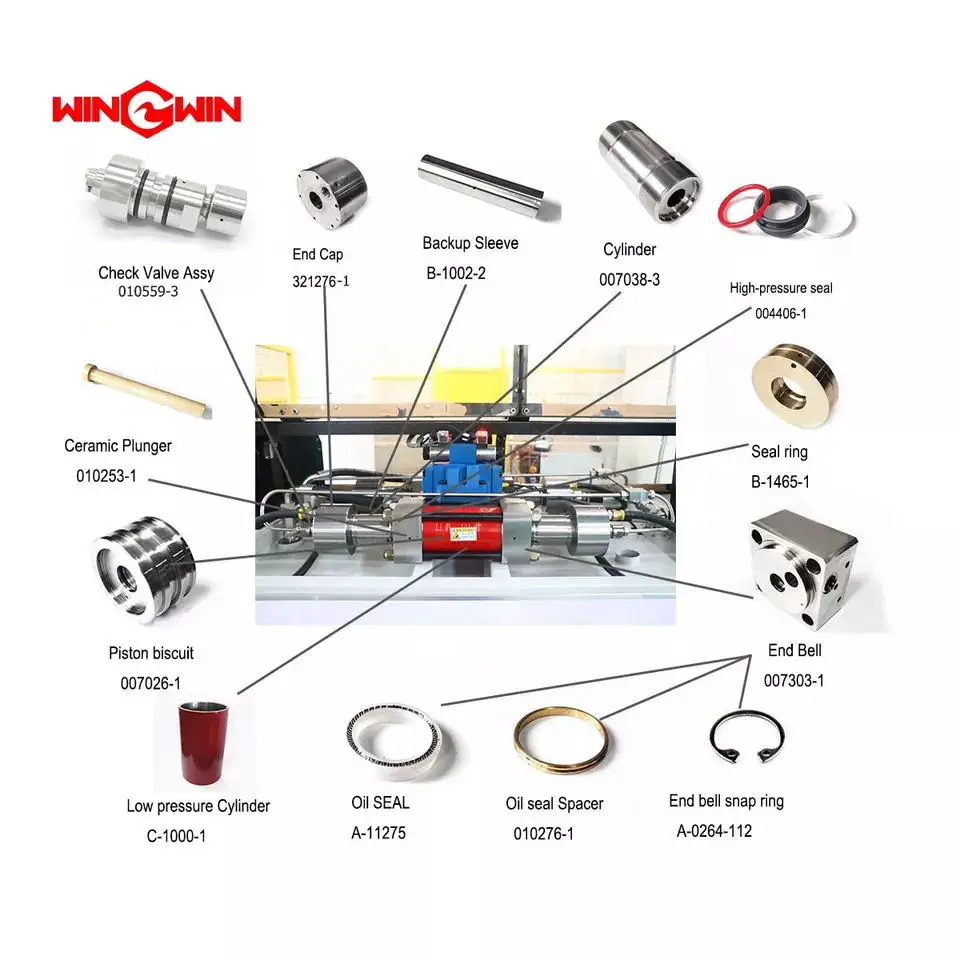 WINGWIN

Check Valve Assy
010559-3

End Cap
321276-1

Backup Sleeve
B-1002-2

Cylinder
007038-3

High-pressure seal
004406-1

Ceramic Plunger
010253-1

Seal ring
B-1465-1

Piston biscuit
007026-1

End Bell
007303-1

Low pressure Cylinder
C-1000-1

Oil SEAL
A-11275

Oil seal Spacer
010276-1

End bell snap ring
A-0264-112