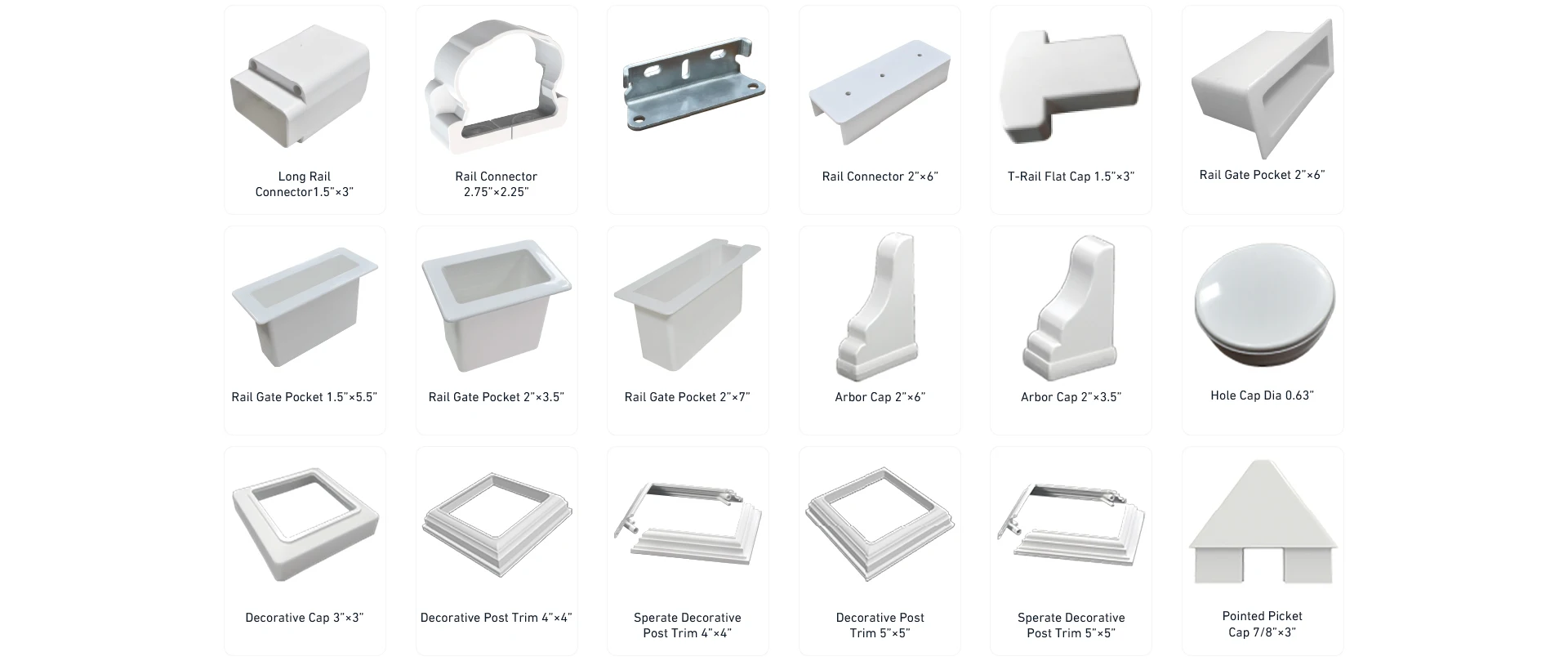 Long Rail Connector1.5"×3"

Rail Connector 2.75"×2.25"

Rail Connector 2"×6"

T-Rail Flat Cap 1.5"×3"

Rail Gate Pocket 2"×6"

Rail Gate Pocket 1.5"×5.5"

Rail Gate Pocket 2"×3.5"

Rail Gate Pocket 2"×7"

Arbor Cap 2"×6"

Arbor Cap 2"×3.5"

Hole Cap Dia 0.63"

Decorative Cap 3"×3"

Decorative Post Trim 4"×4"

Sperate Decorative Post Trim 4"×4"

Decorative Post Trim 5"×5"

Sperate Decorative Post Trim 5"×5"

Pointed Picket Cap 7/8"×3"