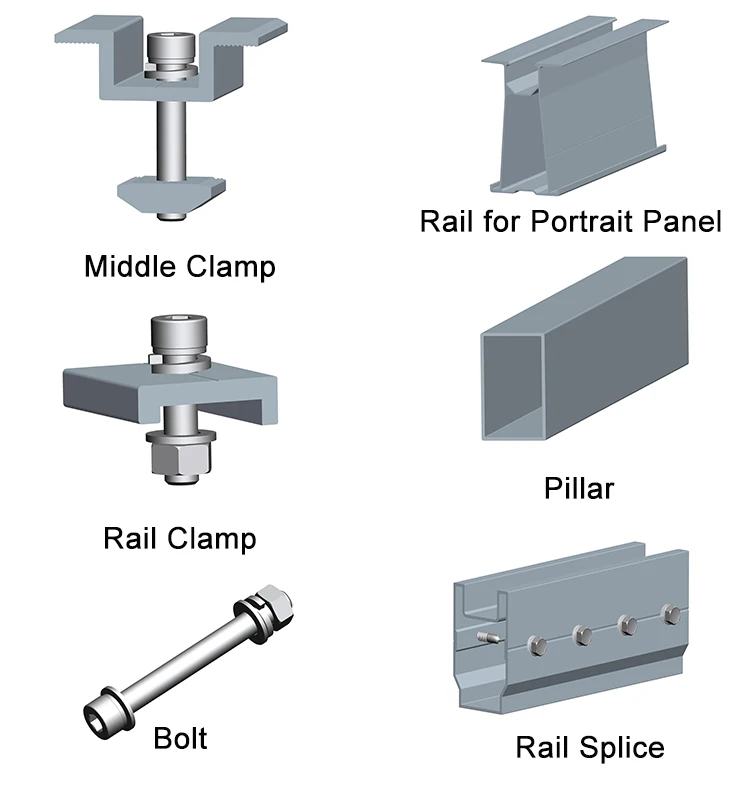 Middle Clamp

Rail Clamp

Bolt

Rail for Portrait Panel

Pillar

Rail Splice