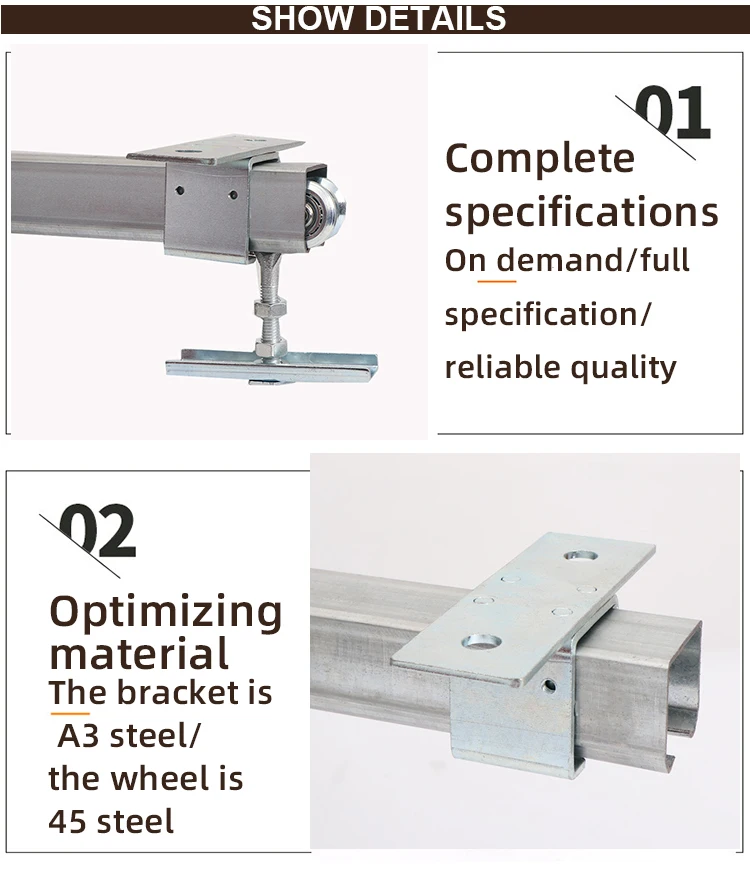 SHOW DETAILS

01

Complete specifications

On demand/full specification/ reliable quality

02

Optimizing material

The bracket is A3 steel/ the wheel is 45 steel