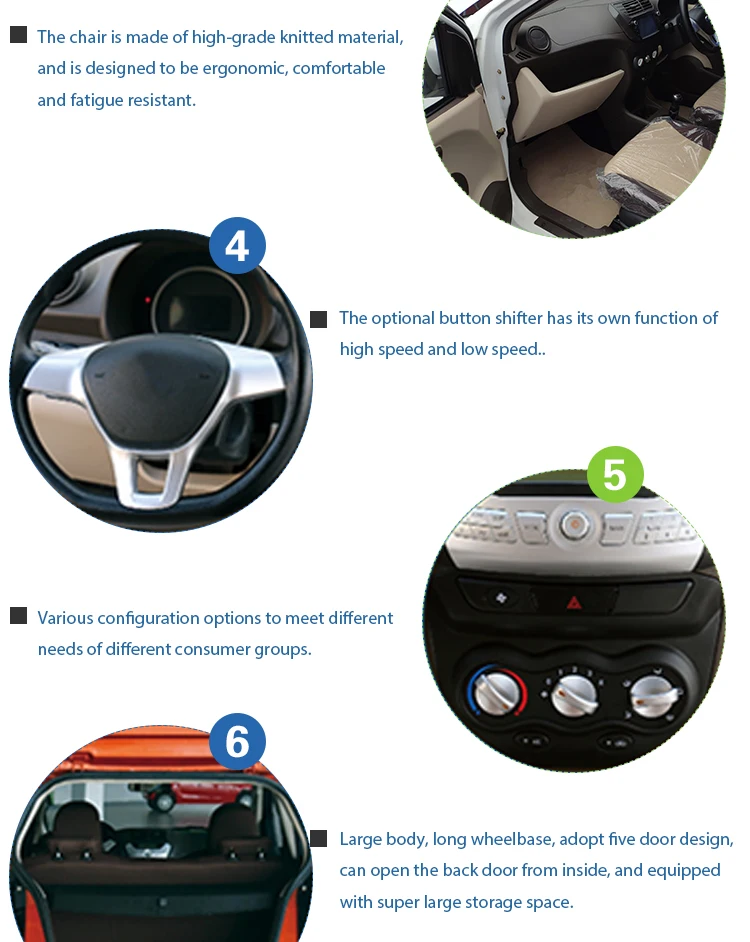 The chair is made of high-grade knitted material, and is designed to be ergonomic, comfortable and fatigue resistant.

4

The optional button shifter has its own function of high speed and low speed..

5

Various configuration options to meet different needs of different consumer groups.

6

Large body, long wheelbase, adopt five door design, can open the back door from inside, and equipped with super large storage space.