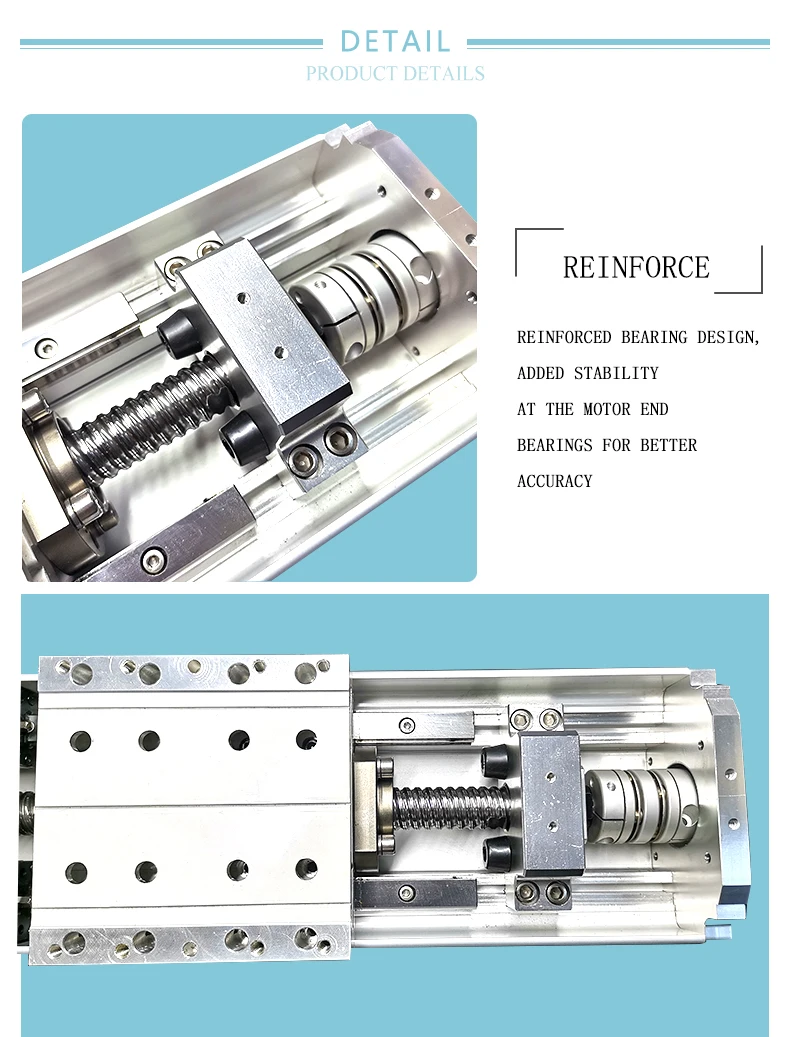 DETAIL
PRODUCT DETAILS

REINFORCE

REINFORCED BEARING DESIGN, ADDED STABILITY AT THE MOTOR END BEARINGS FOR BETTER ACCURACY