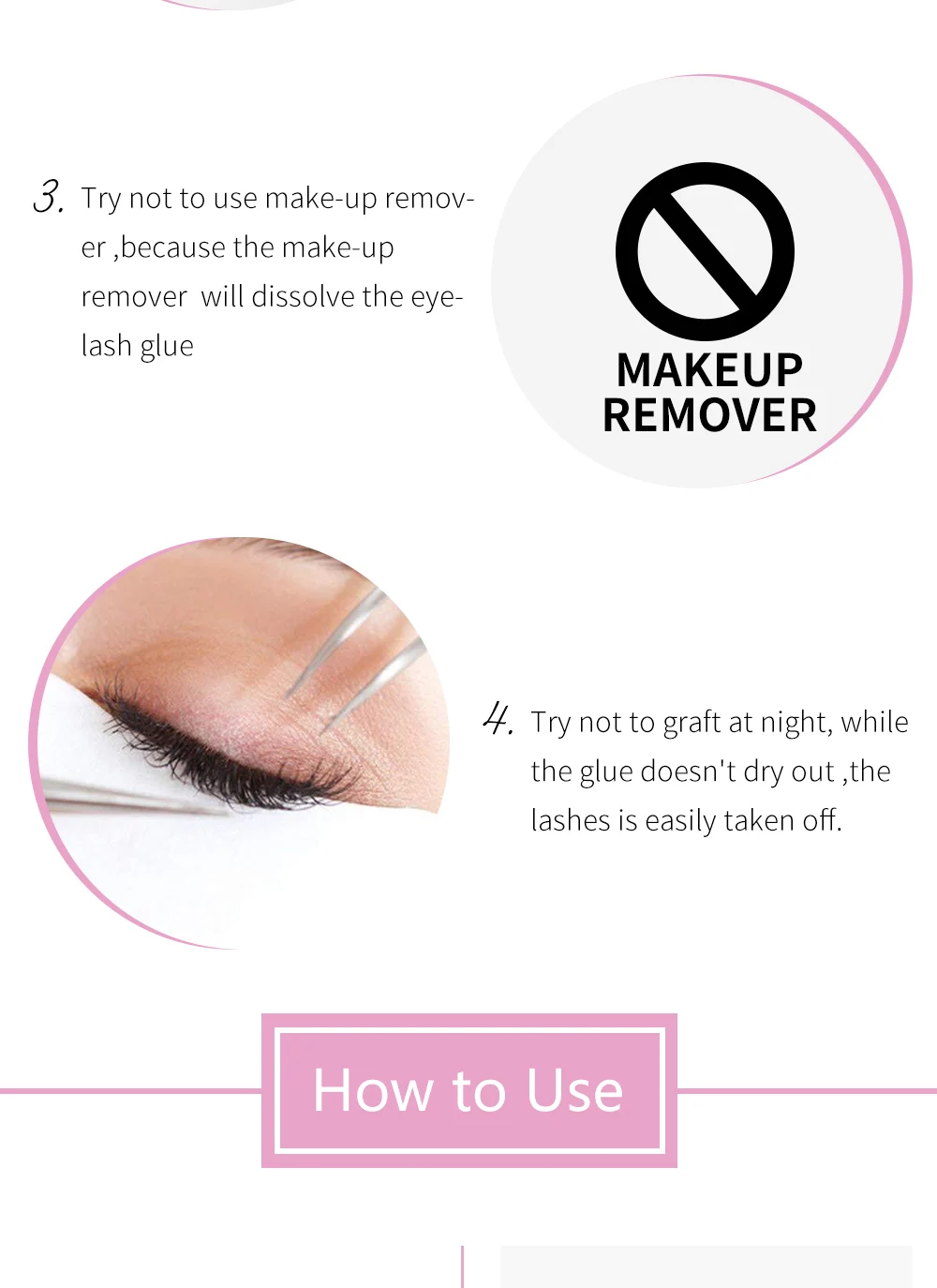 3. Try not to use make-up remover ,because the make-up remover will dissolve the eyelash glue

MAKEUP
REMOVER

4. Try not to graft at night, while the glue doesn't dry out ,the lashes is easily taken off.

How to Use