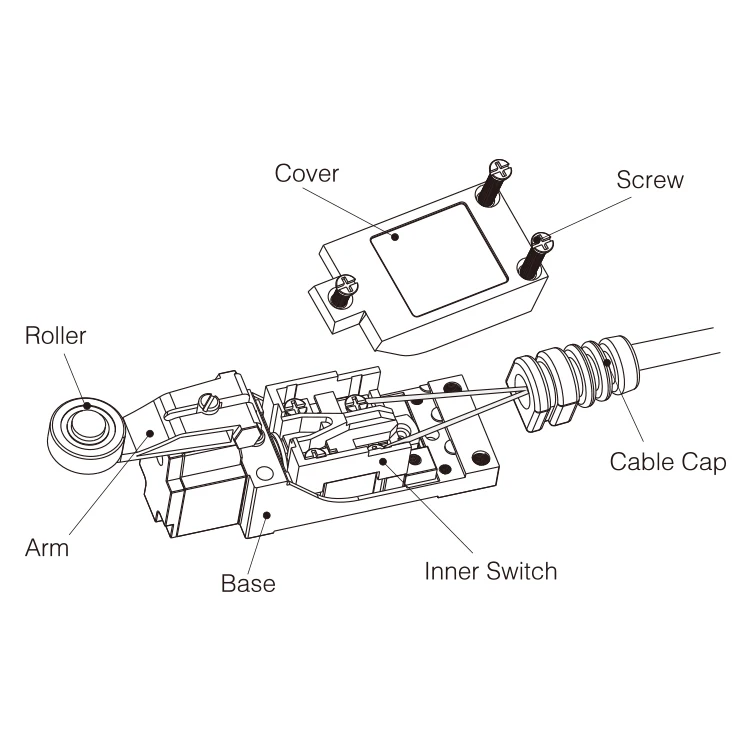 Cover

Screw

Roller

Cable Cap

Arm

Base

Inner Switch