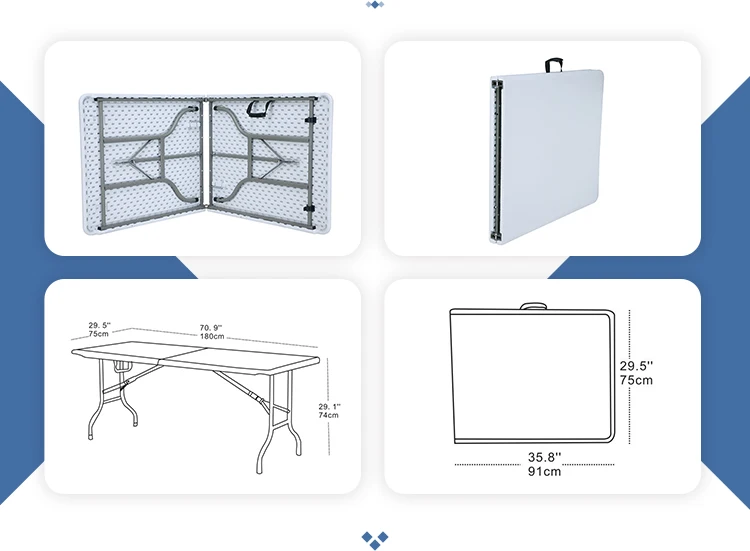 29. 5''
75cm

70. 9''
180cm

29. 1''
74cm

29.5''
75cm

35.8''
91cm