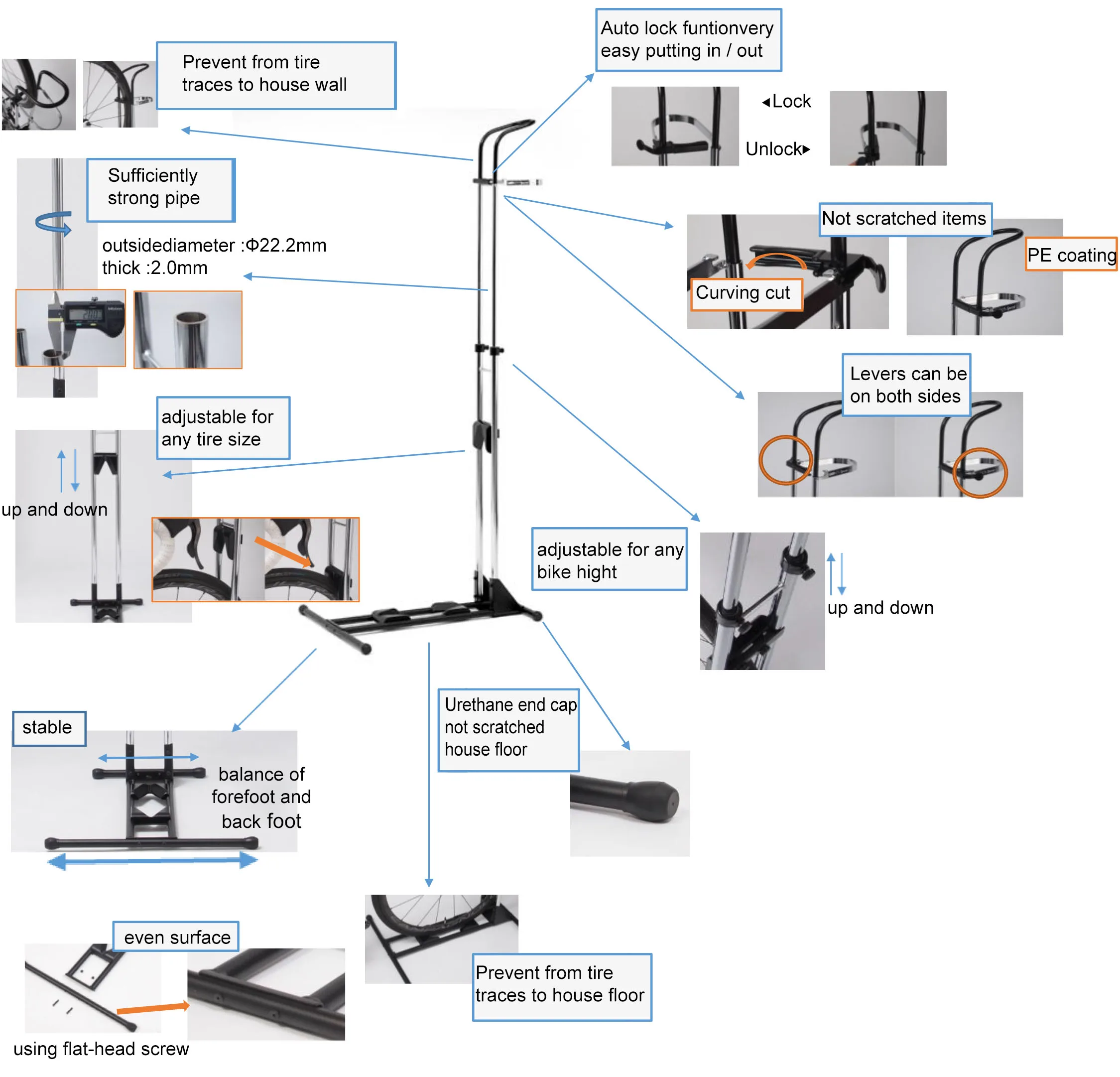 Prevent from tire traces to house wall

Auto lock funtionvery easy putting in / out

◂Lock

Unlock▸

Sufficiently strong pipe

outsidediameter :Φ22.2mm
thick :2.0mm

Not scratched items

PE coating

Curving cut

Levers can be on both sides

adjustable for any tire size

up and down

adjustable for any bike hight

up and down

stable

balance of forefoot and back foot

Urethane end cap not scratched house floor

even surface

using flat-head screw

Prevent from tire traces to house floor