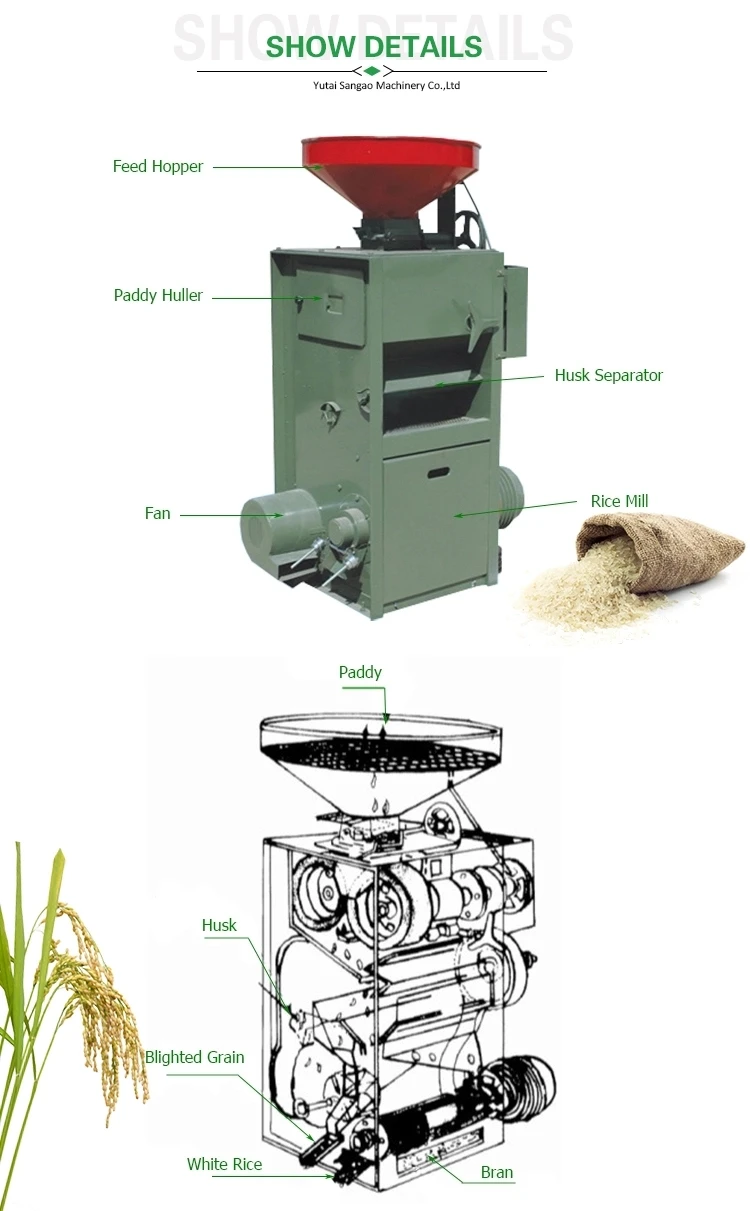 SHOW DETAILS

SHOW DETAILS

Yutai Sangao Machinery Co.,Ltd

Feed Hopper

Paddy Huller

Husk Separator

Fan

Rice Mill

Paddy

Husk

Blighted Grain

White Rice

Bran