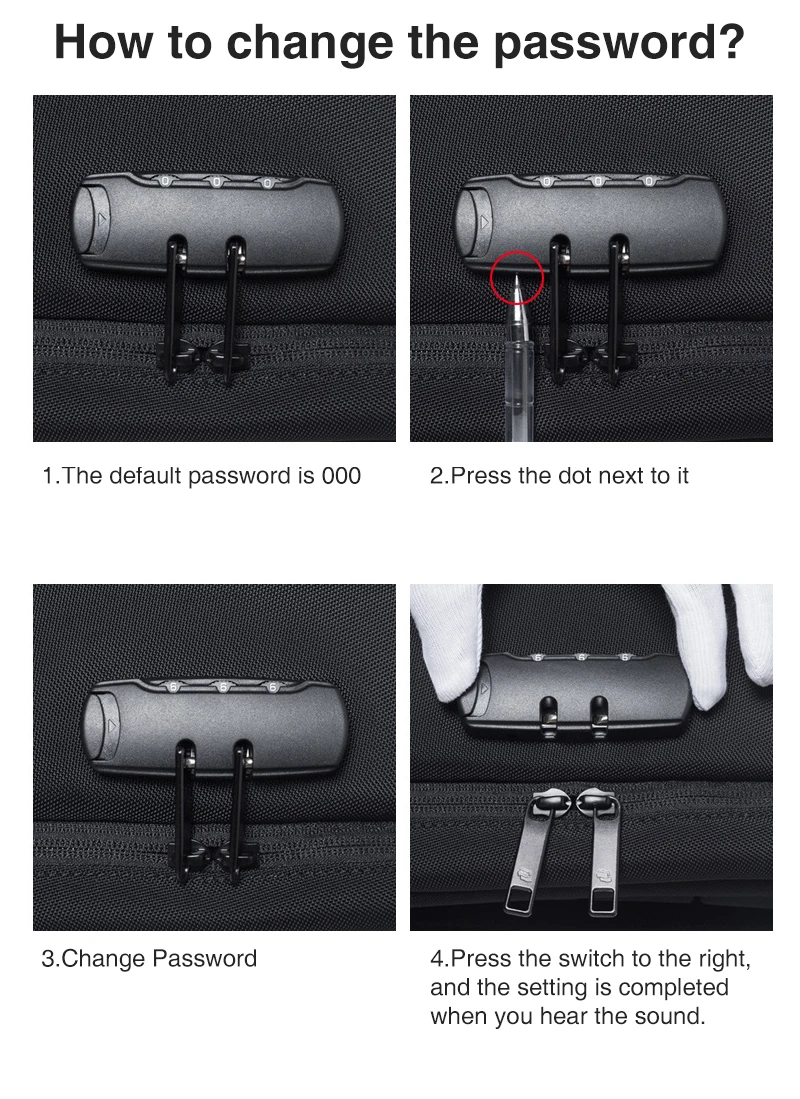 How to change the password?

1.The default password is 000

2.Press the dot next to it

3.Change Password

4.Press the switch to the right, and the setting is completed when you hear the sound.