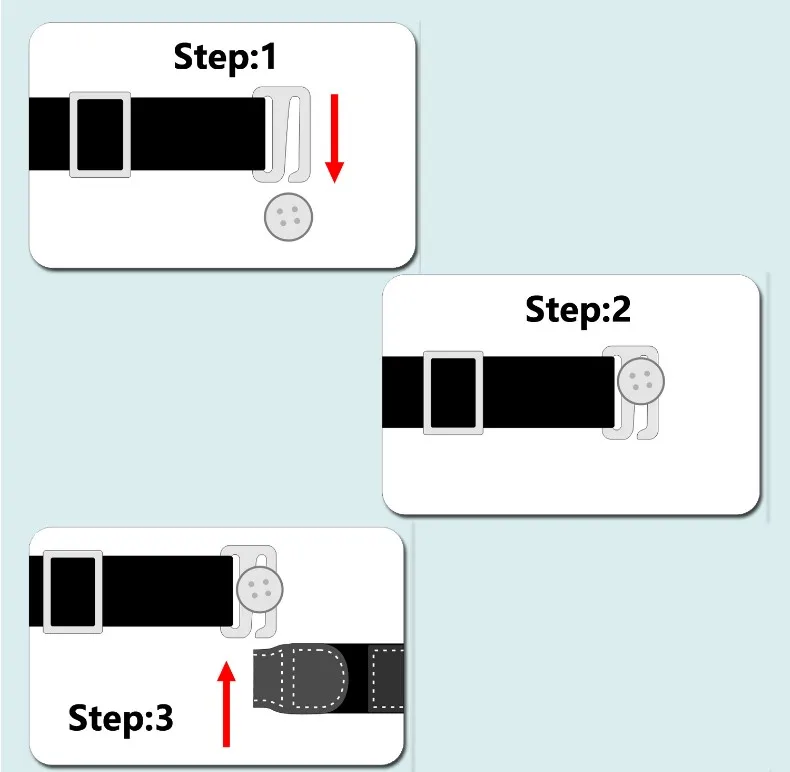 Step:1

Step:2

Step:3