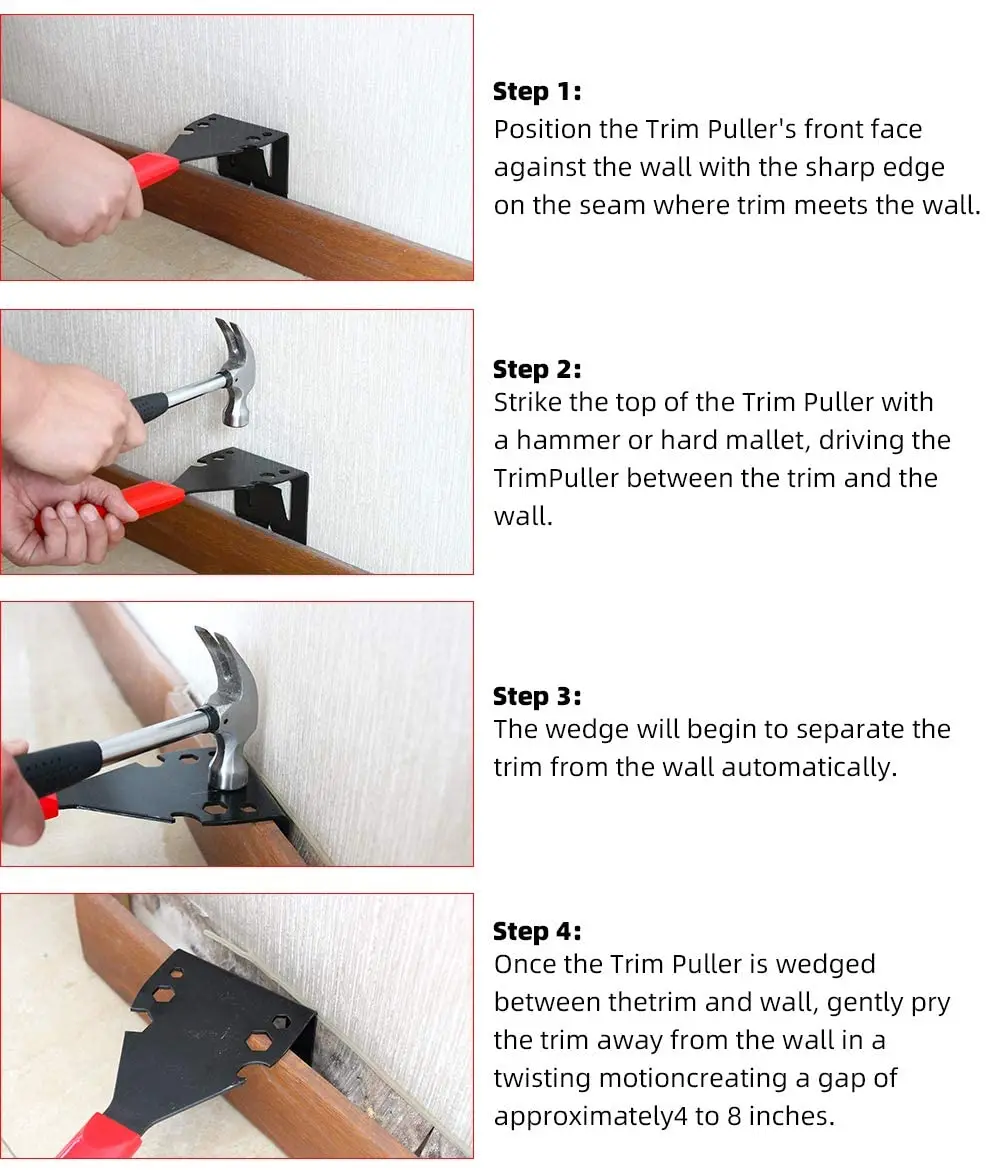 Step 1:
Position the Trim Puller's front face against the wall with the sharp edge on the seam where trim meets the wall.

Step 2:
Strike the top of the Trim Puller with a hammer or hard mallet, driving the TrimPuller between the trim and the wall.

Step 3:
The wedge will begin to separate the trim from the wall automatically.

Step 4:
Once the Trim Puller is wedged between thetrim and wall, gently pry the trim away from the wall in a twisting motioncreating a gap of approximately4 to 8 inches.