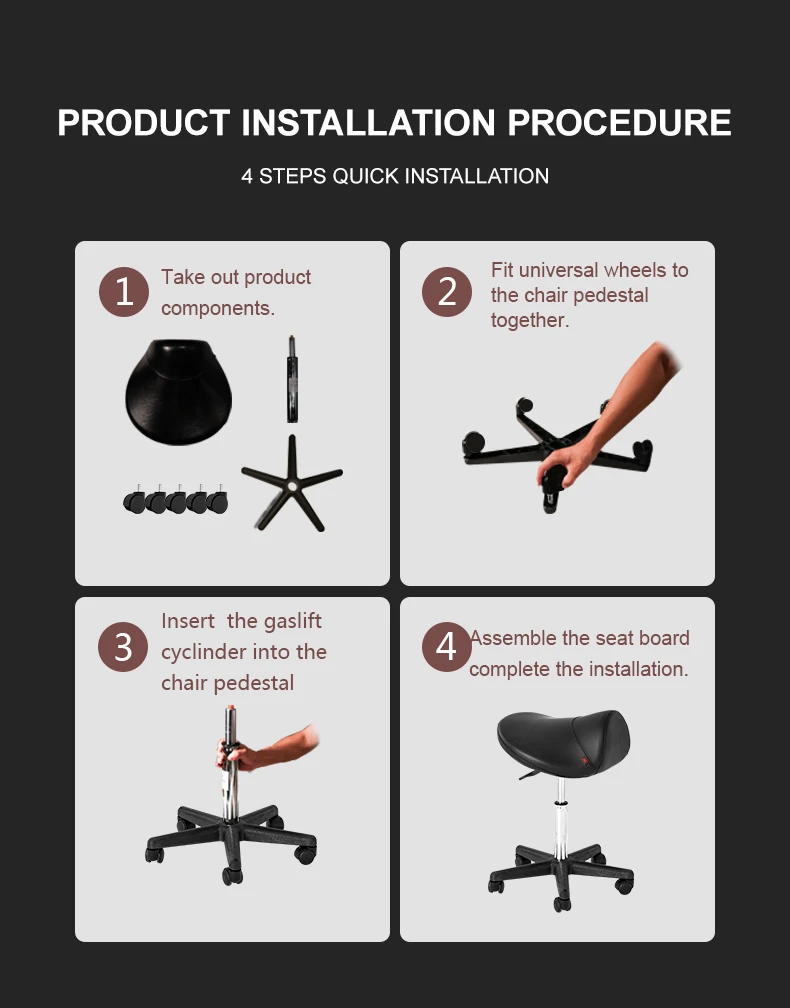 PRODUCT INSTALLATION PROCEDURE

4 STEPS QUICK INSTALLATION

1 Take out product components.

2 Fit universal wheels to the chair pedestal together.

3 Insert  the gaslift cyclinder into the chair pedestal

4 Assemble the seat board complete the installation.