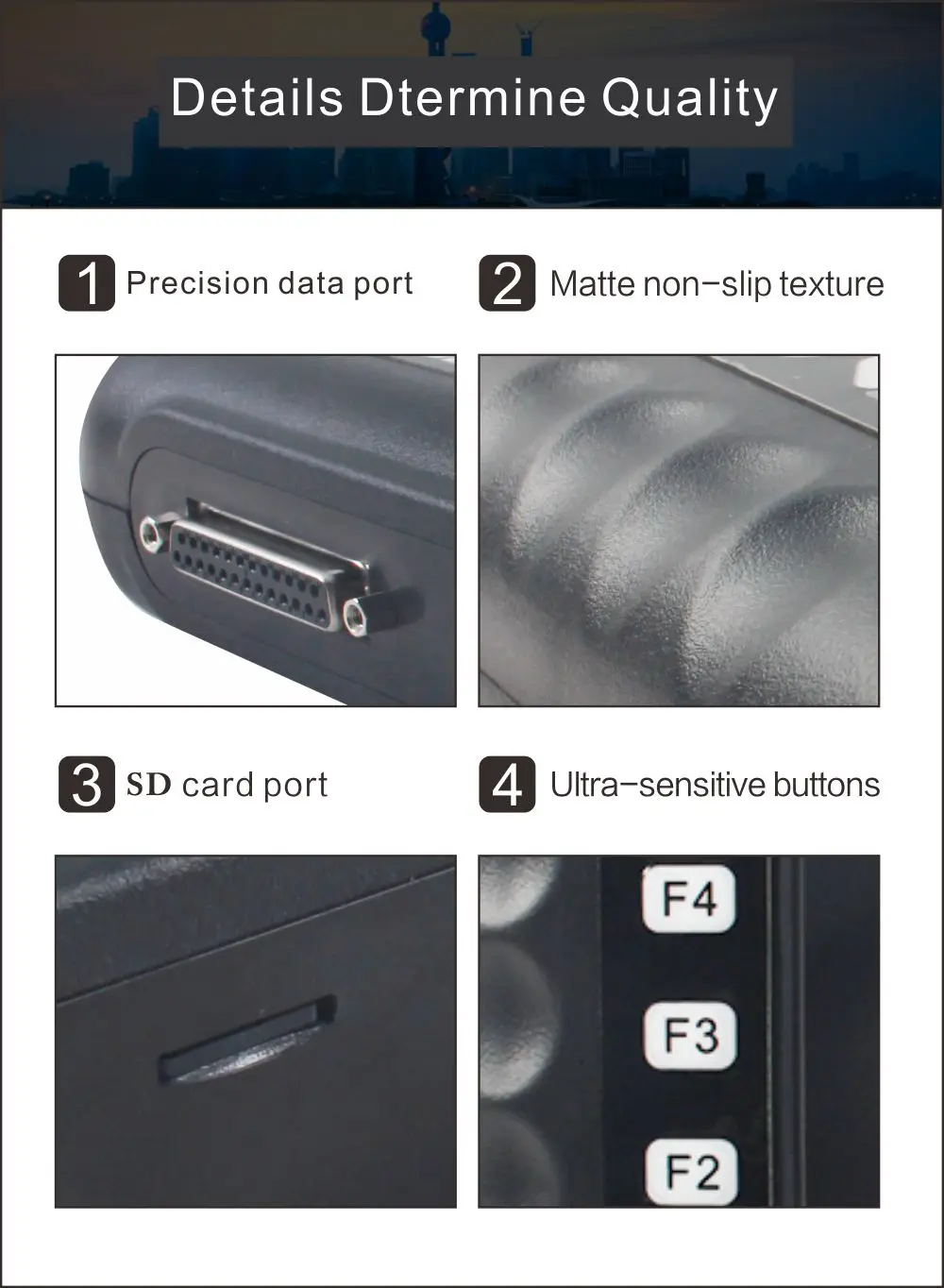 Details Dtermine Quality

1 Precision data port

2 Matte non-slip texture

3 SD card port

4 Ultra-sensitive buttons

F4

F3

F2