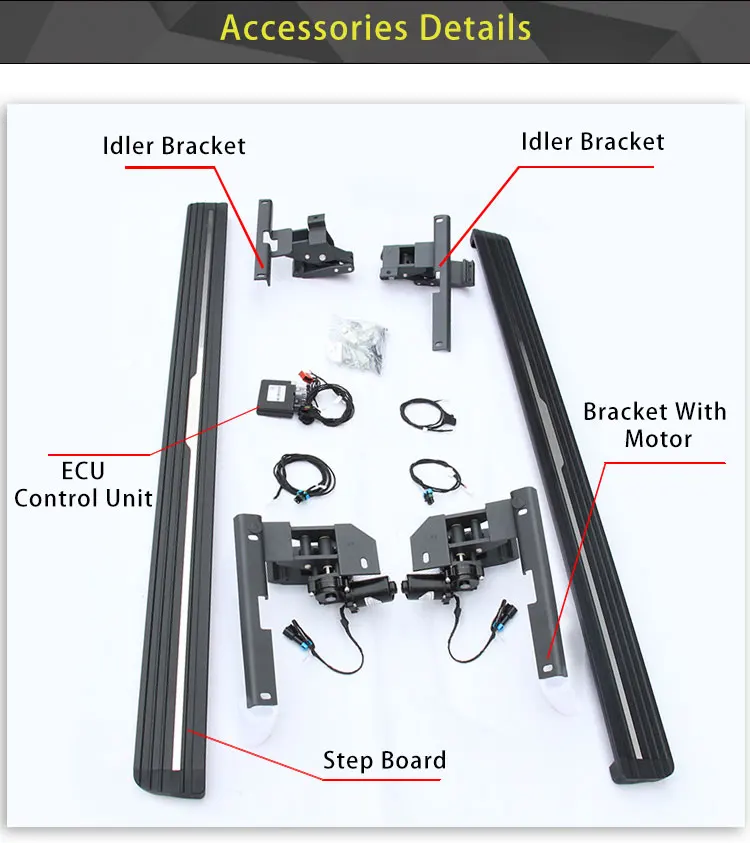 Accessories Details

Idler Bracket

Idler Bracket

Bracket With Motor

ECU Control Unit

Step Board