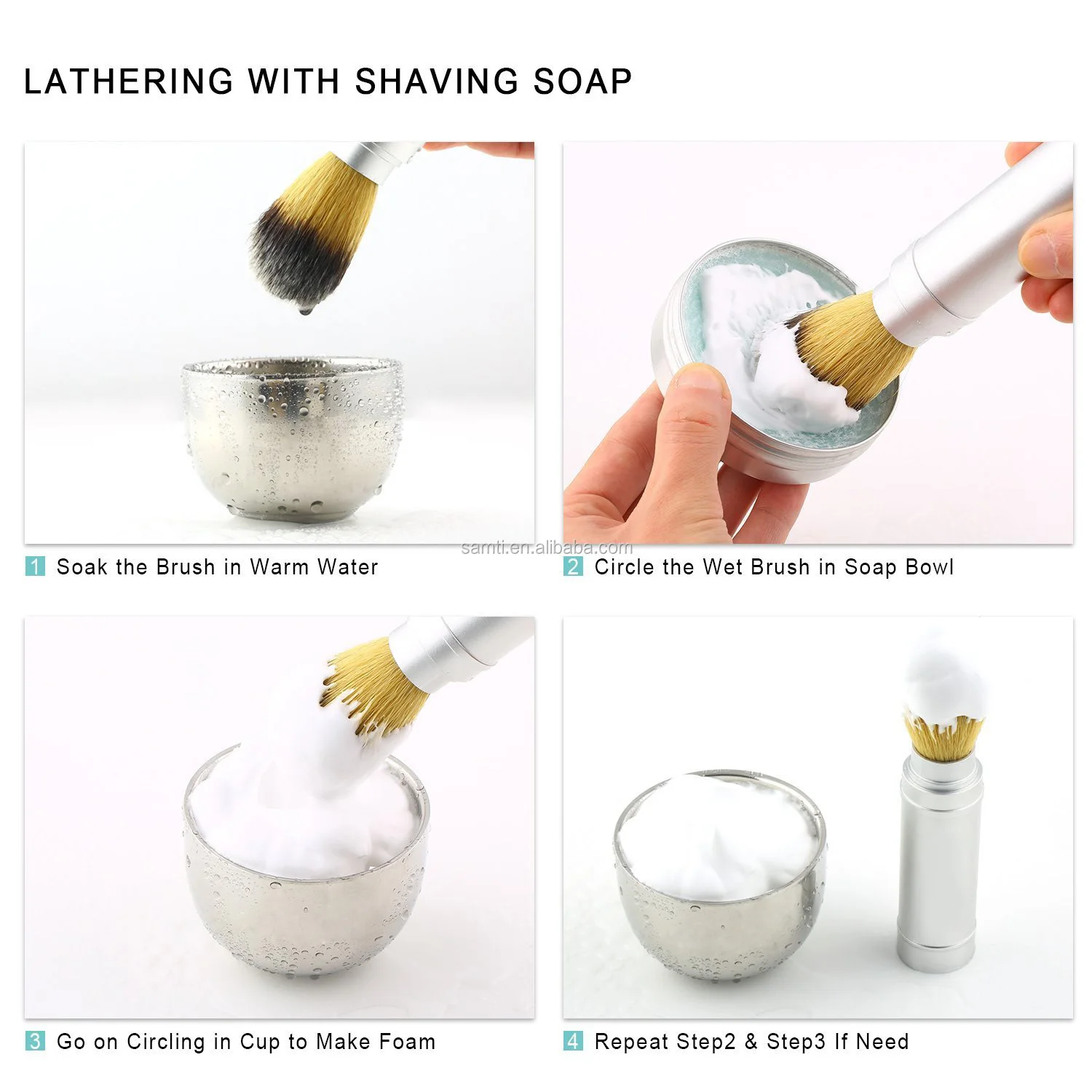 LATHERING WITH SHAVING SOAP

1 Soak the Brush in Warm Water

samti.en.alibaba.com

2 Circle the Wet Brush in Soap Bowl

3 Go on Circling in Cup to Make Foam

4 Repeat Step2 & Step3 If Need