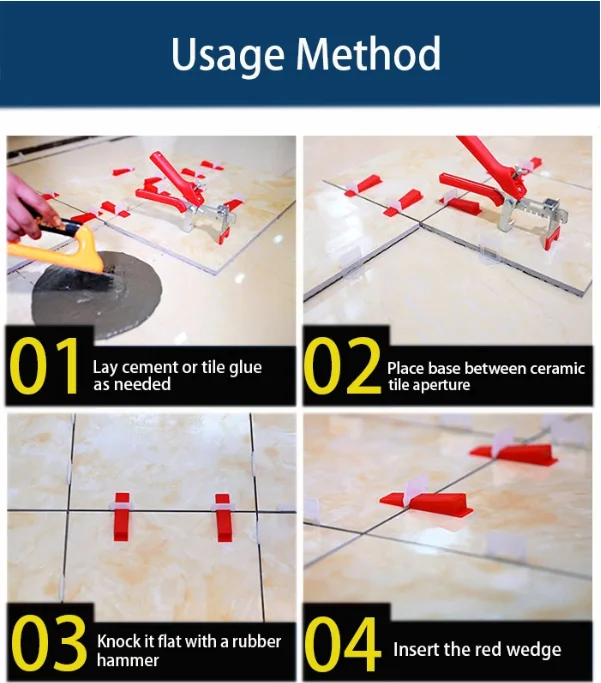 Usage Method

01 Lay cement or tile glue as needed

02 Place base between ceramic tile aperture

03 Knock it flat with a rubber hammer

04 Insert the red wedge