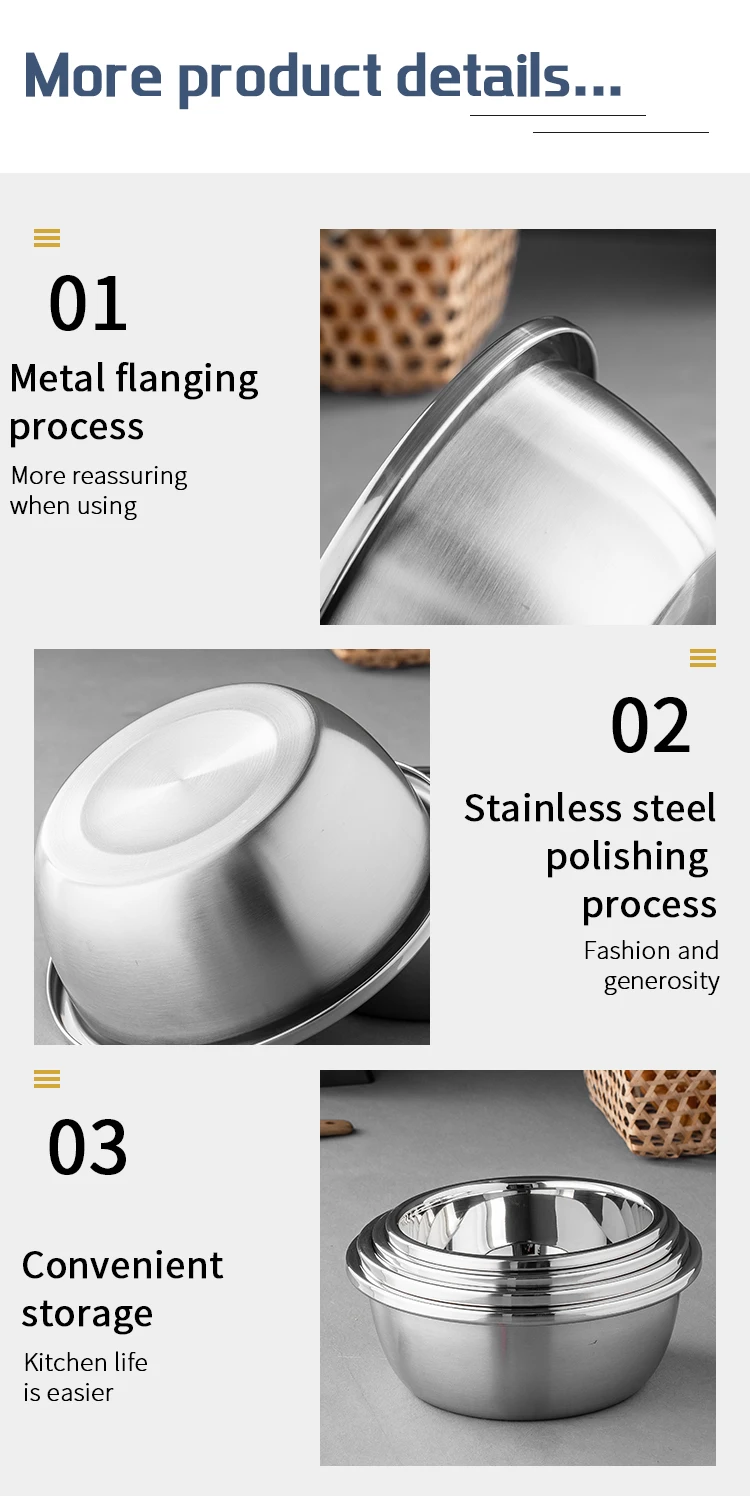 More product details...

01

Metal flanging process

More reassuring when using

02

Stainless steel polishing process

Fashion and generosity

03

Convenient storage

Kitchen life is easier