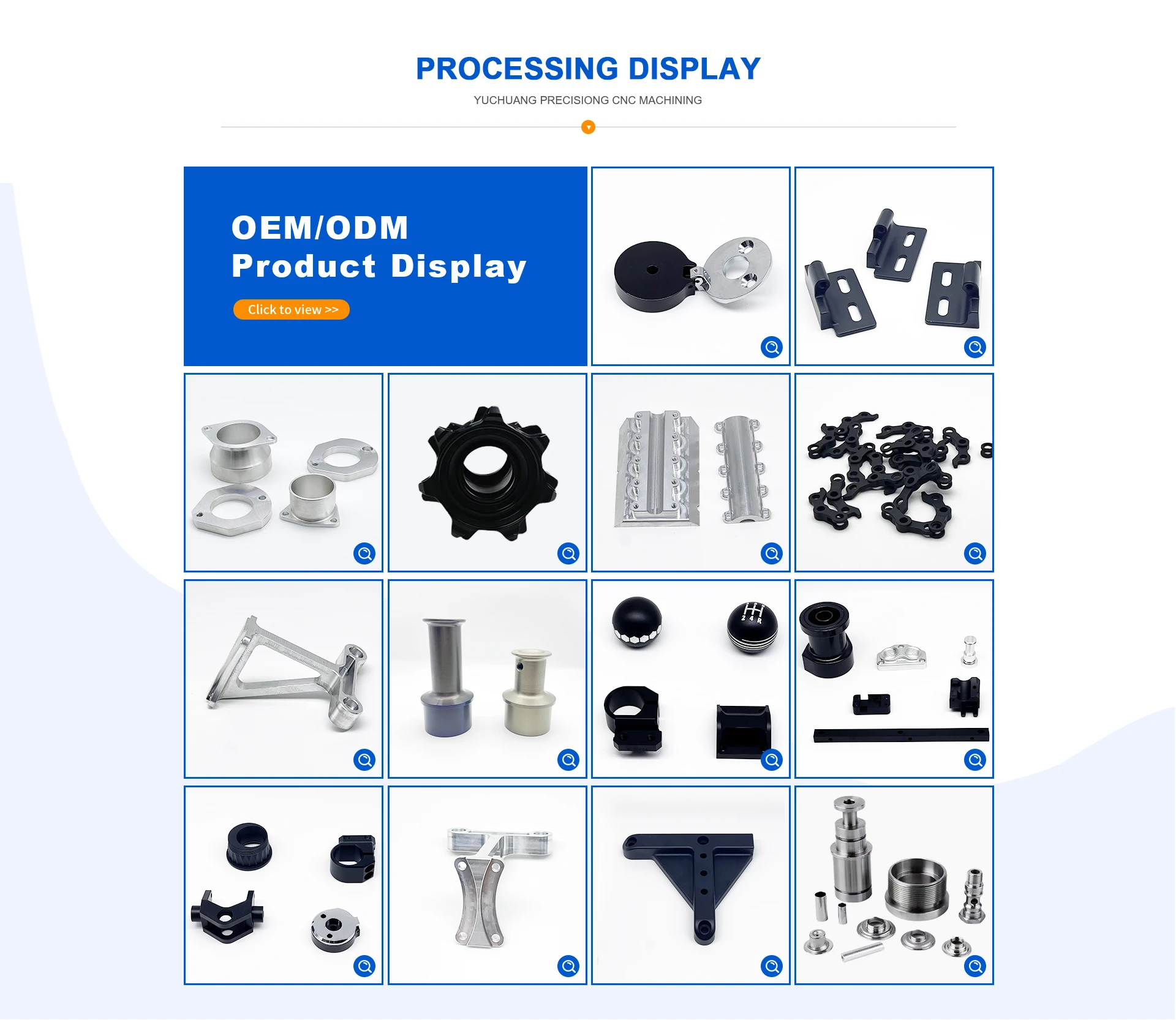 PROCESSING DISPLAY

YUCHUANG PRECISIONG CNC MACHINING

OEM/ODM
Product Display

Click to view >>

2 4 R