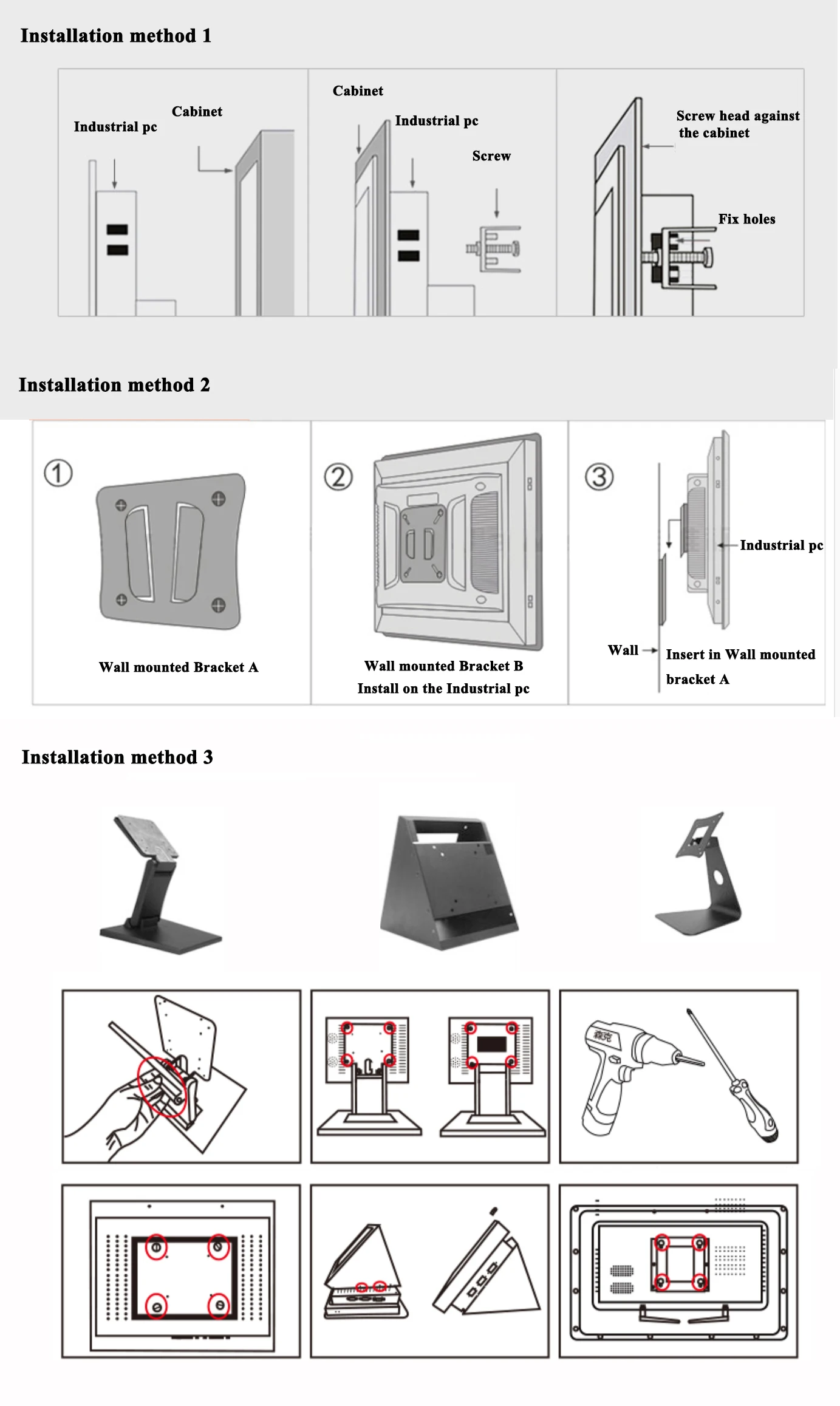 Installation method 1

Industrial pc

Cabinet

Cabinet

Industrial pc

Screw

Screw head against the cabinet

Fix holes

Installation method 2

①

Wall mounted Bracket A

②

Wall mounted Bracket B
Install on the Industrial pc

③

Industrial pc

Wall

Insert in Wall mounted bracket A

Installation method 3