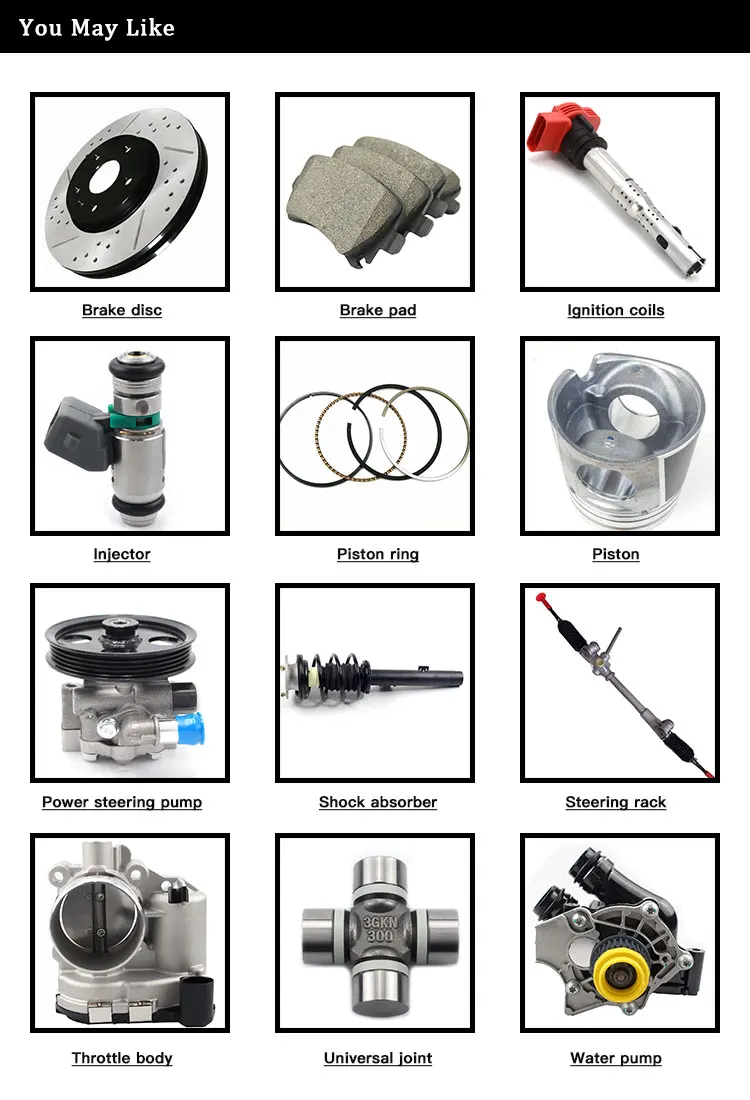 You May Like

Brake disc

Brake pad

Ignition coils

Injector

Piston ring

Piston

Power steering pump

Shock absorber

Steering rack

Throttle body

3GKN 300

Universal joint

Water pump