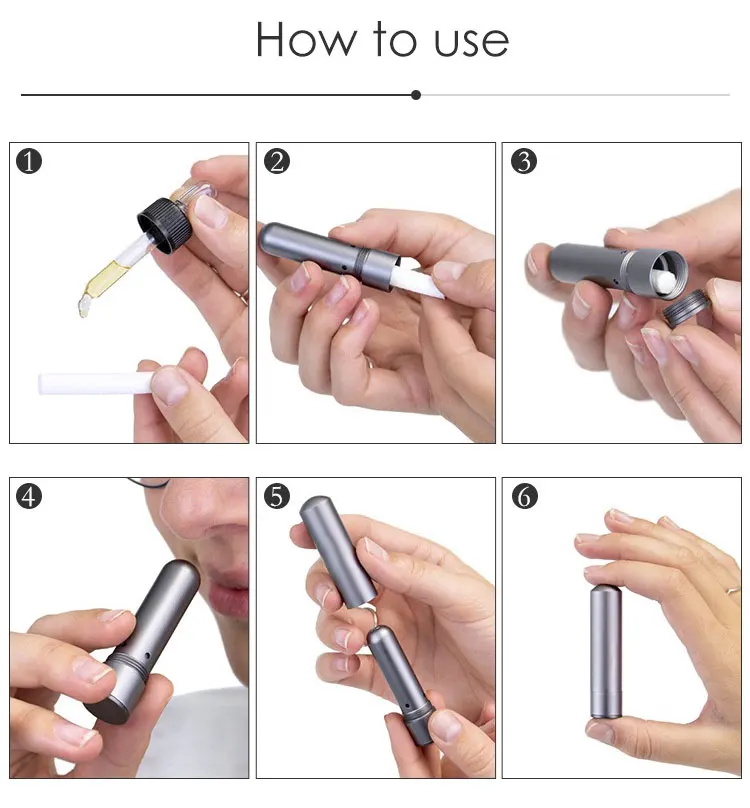 How to use

1

2

3

4

5

6