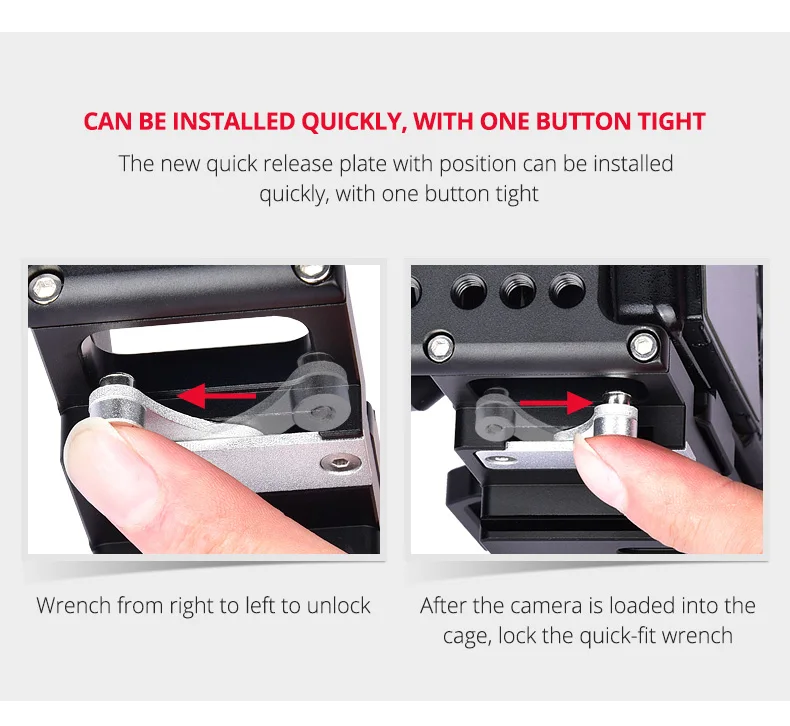 CAN BE INSTALLED QUICKLY, WITH ONE BUTTON TIGHT

The new quick release plate with position can be installed quickly, with one button tight

Wrench from right to left to unlock

After the camera is loaded into the cage, lock the quick-fit wrench