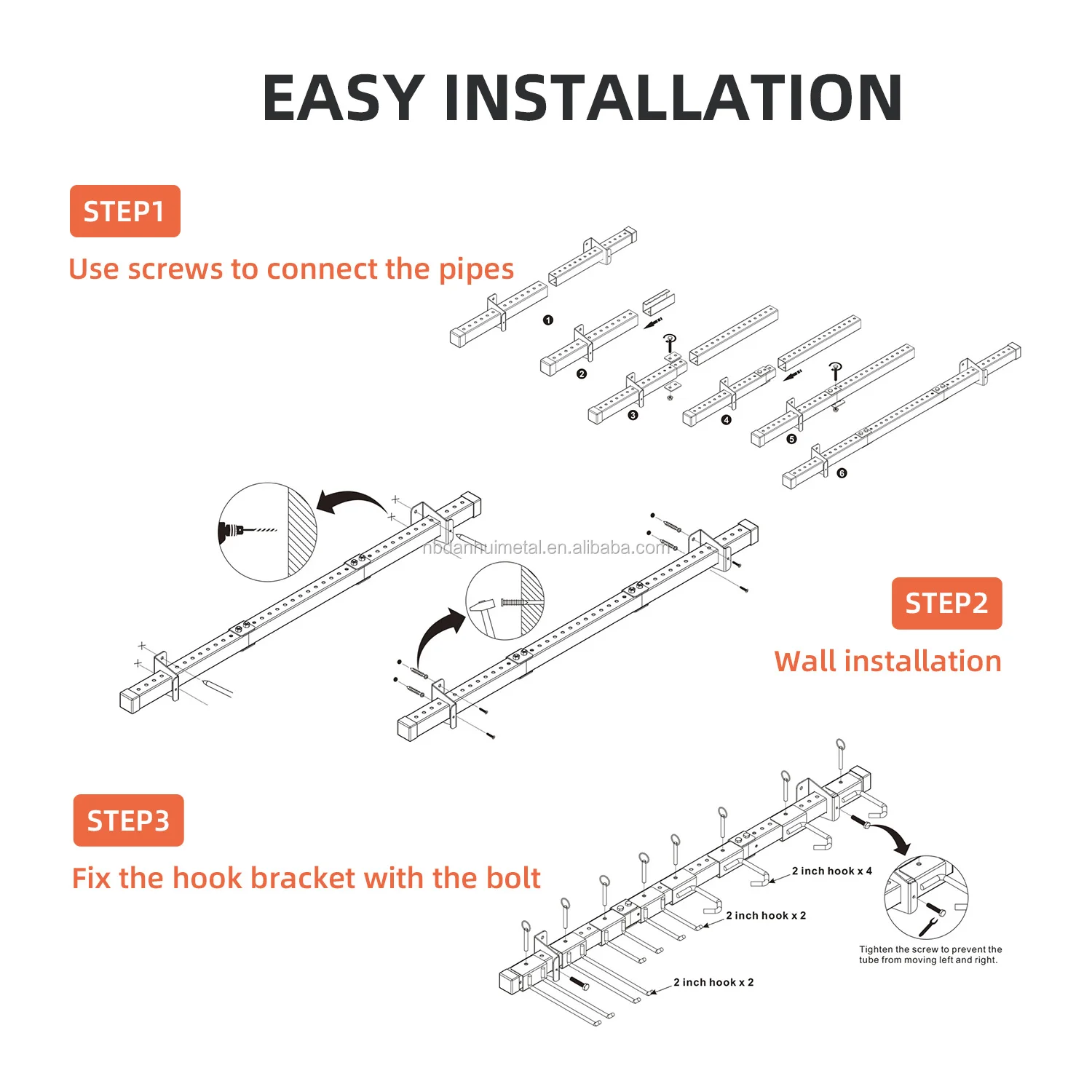 EASY INSTALLATION

STEP1

Use screws to connect the pipes

❶ ❷ ❸ ❹ ❺ ❻

nbdanhuimetal.en.alibaba.com

STEP2

Wall installation

STEP3

Fix the hook bracket with the bolt

2 inch hook x 4

2 inch hook x 2

2 inch hook x 2

Tighten the screw to prevent the tube from moving left and right.